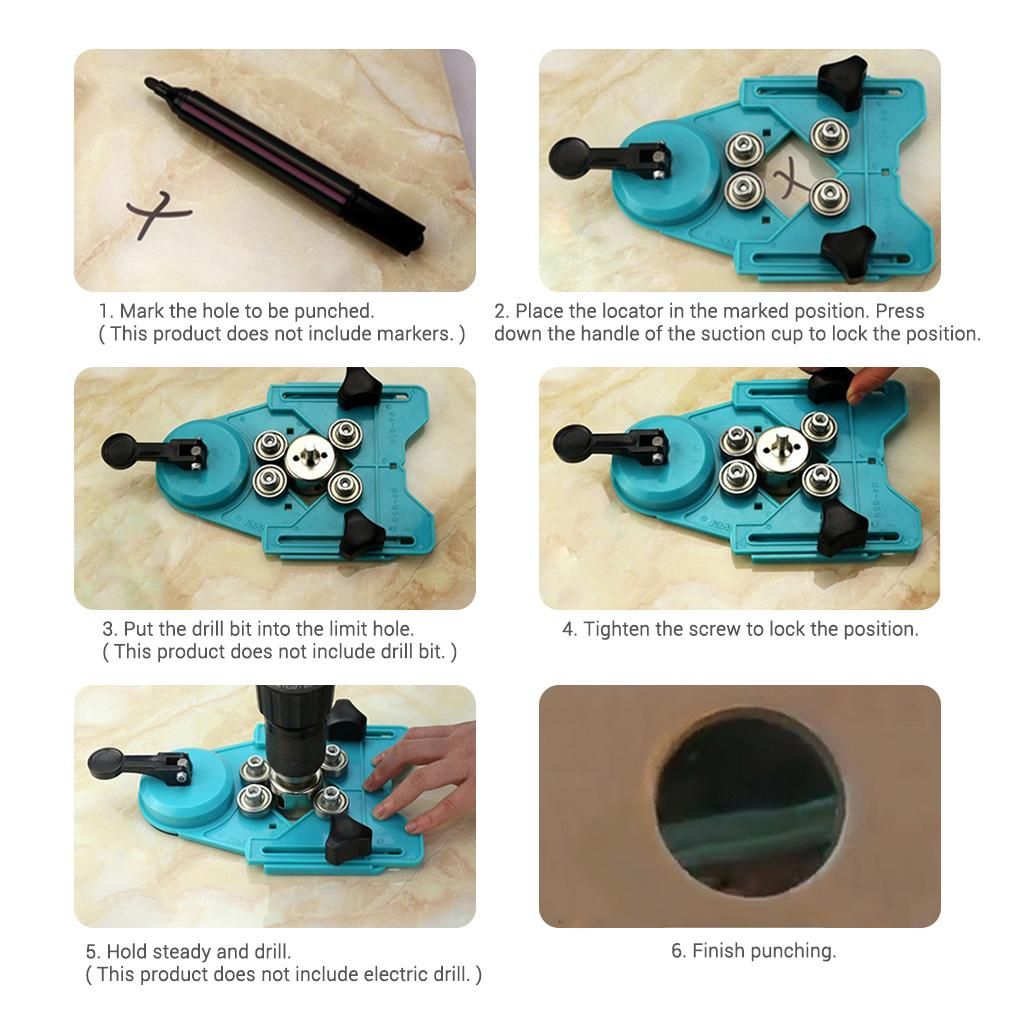 1. Mark the hole to be punched.
( This product does not include markers. )

2. Place the locator in the marked position. Press down the handle of the suction cup to lock the position.

3. Put the drill bit into the limit hole.
( This product does not include drill bit. )

4. Tighten the screw to lock the position.

5. Hold steady and drill.
( This product does not include electric drill. )

6. Finish punching.