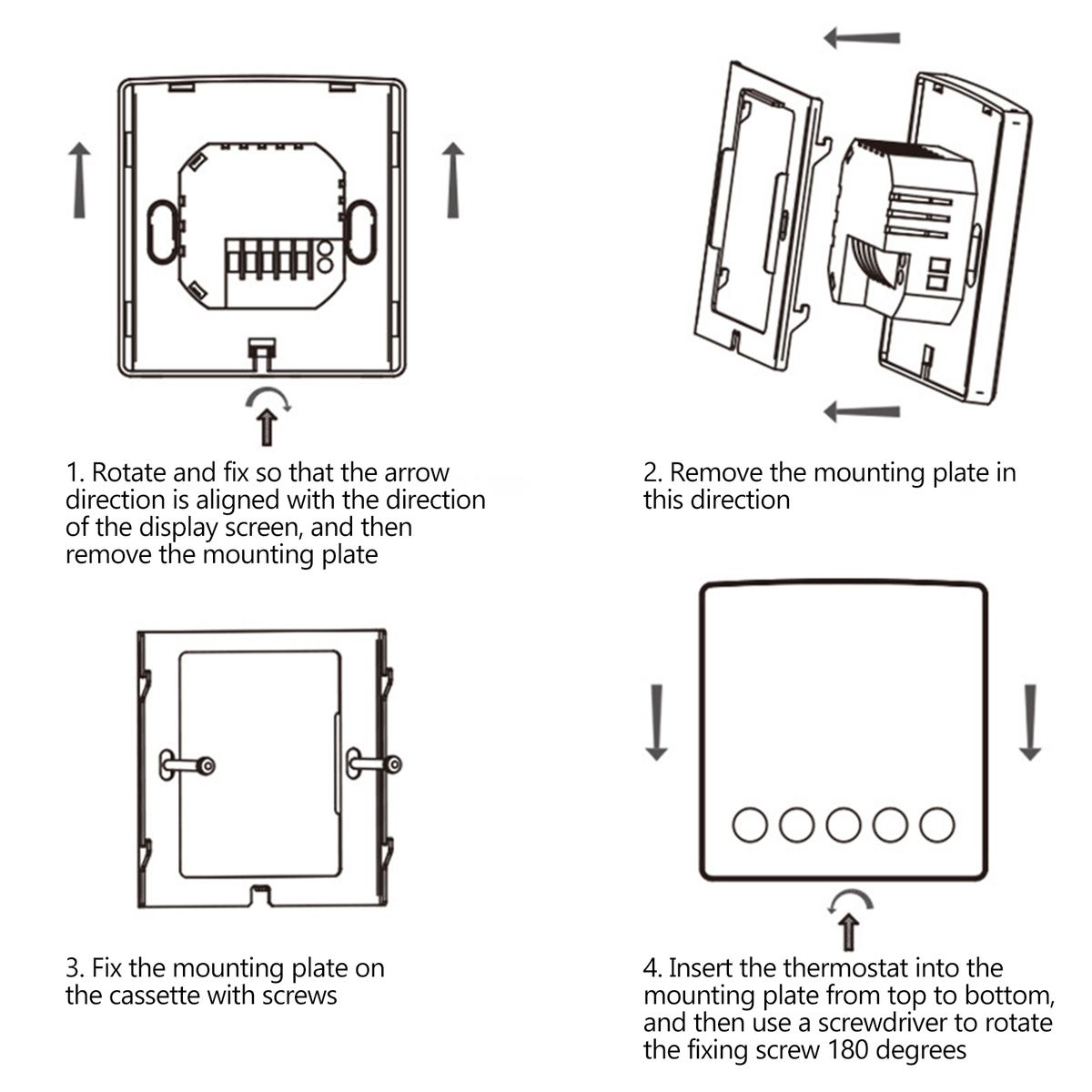 1. Rotate and fix so that the arrow direction is aligned with the direction of the display screen, and then remove the mounting plate

2. Remove the mounting plate in this direction

3. Fix the mounting plate on the cassette with screws

4. Insert the thermostat into the mounting plate from top to bottom, and then use a screwdriver to rotate the fixing screw 180 degrees