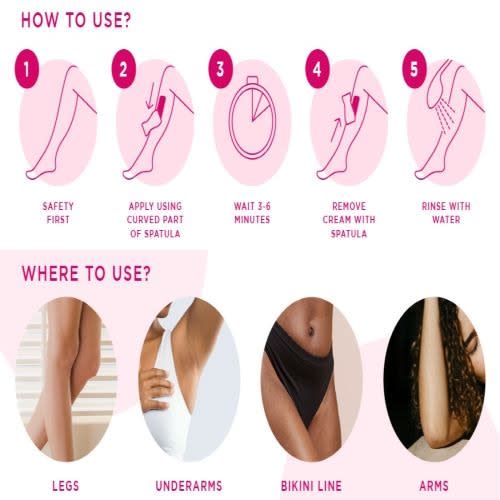 HOW TO USE?

1

SAFETY FIRST

2

APPLY USING CURVED PART OF SPATULA

3

WAIT 3-6 MINUTES

4

REMOVE CREAM WITH SPATULA

5

RINSE WITH WATER

WHERE TO USE?

LEGS

UNDERARMS

BIKINI LINE

ARMS