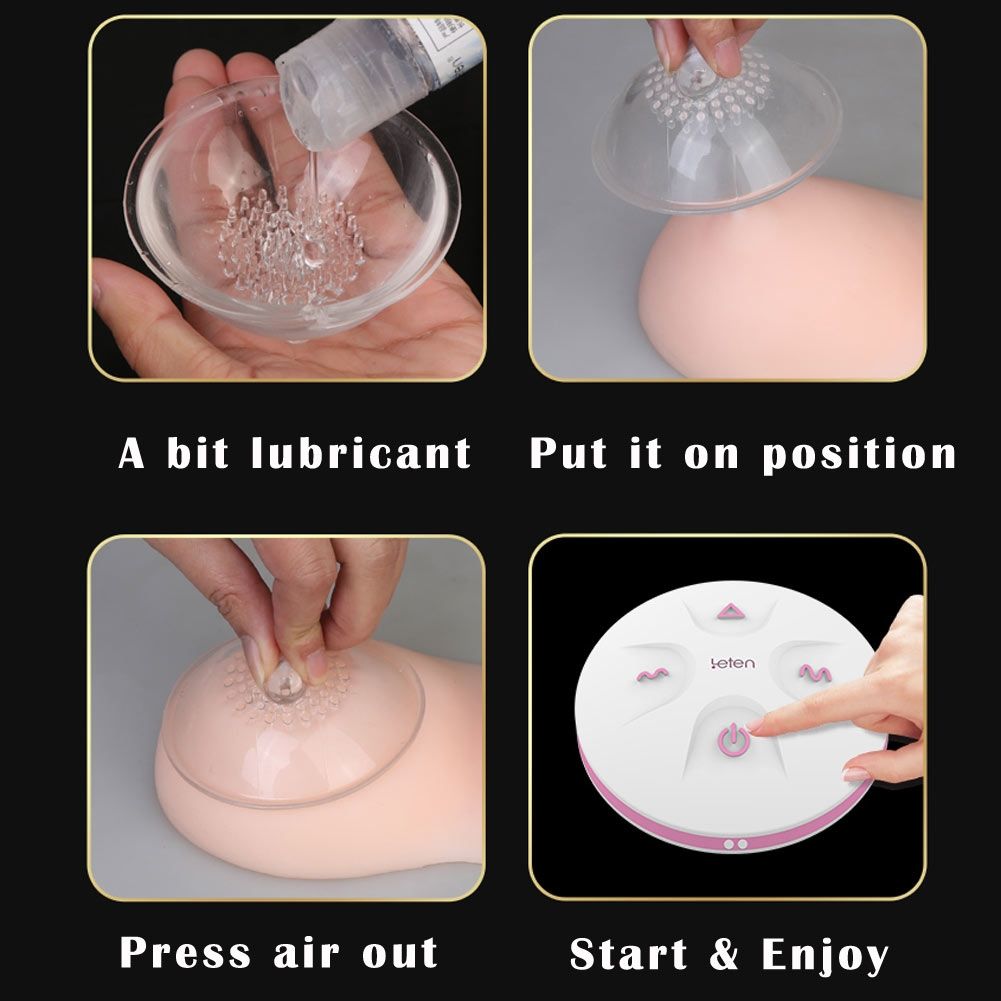 A bit lubricant

Put it on position

leten

Press air out

Start & Enjoy