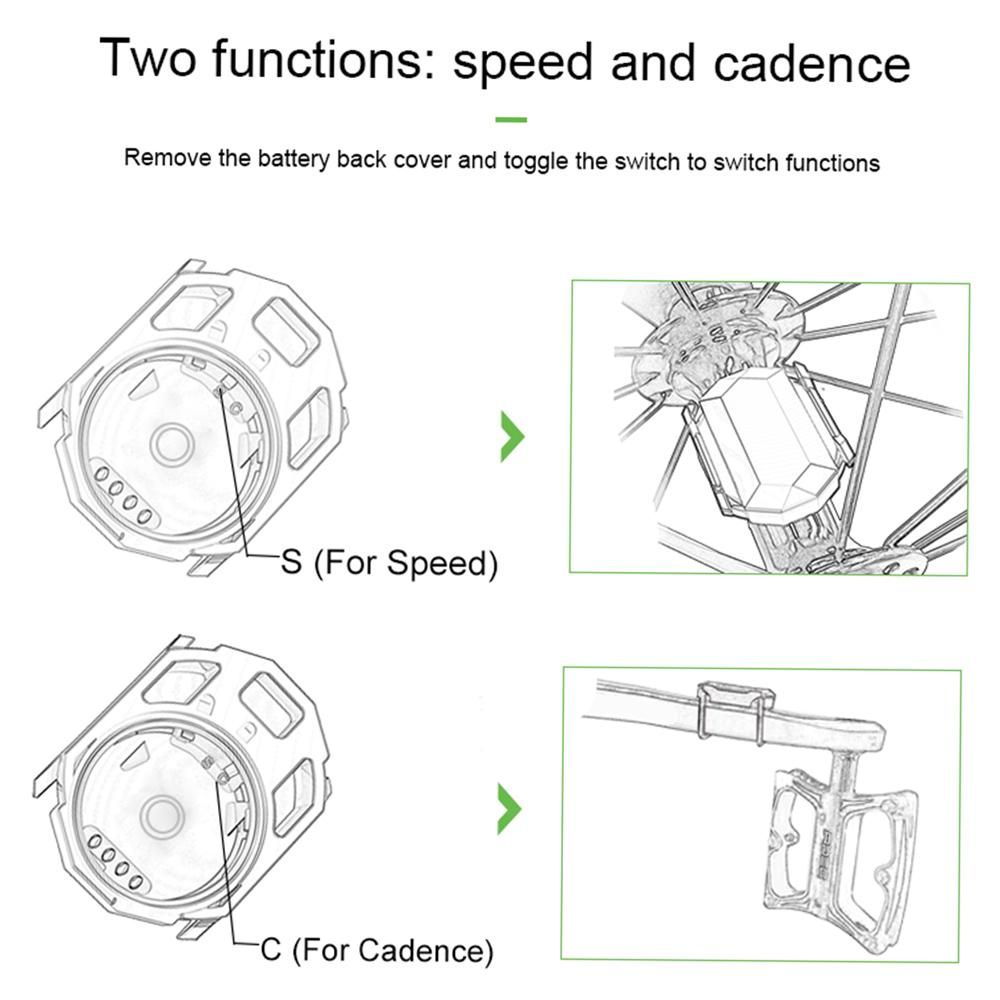 Two functions: speed and cadence

Remove the battery back cover and toggle the switch to switch functions

S (For Speed)

C (For Cadence)