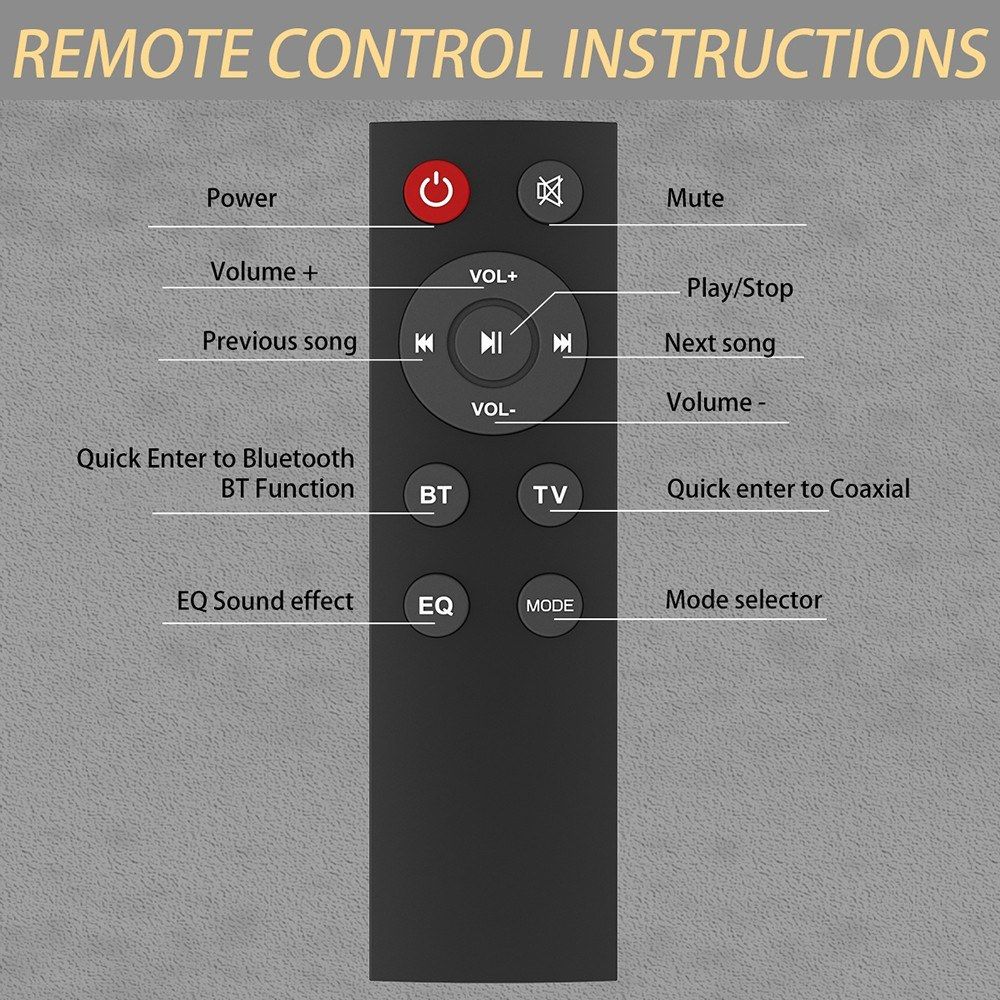 REMOTE CONTROL INSTRUCTIONS

Power

Mute

Volume +

VOL+

Play/Stop

Previous song

Next song

VOL-

Volume -

Quick Enter to Bluetooth BT Function

BT

TV

Quick enter to Coaxial

EQ Sound effect

EQ

MODE

Mode selector