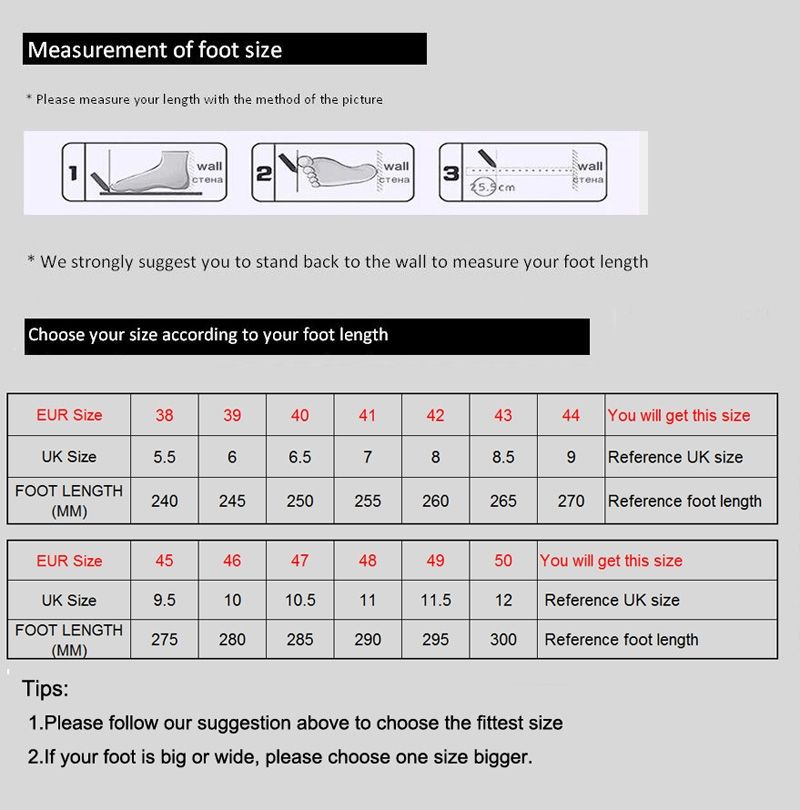 Measurement of foot size

* Please measure your length with the method of the picture

1 wall стена
2 wall стена
3 25.5cm wall стена

* We strongly suggest you to stand back to the wall to measure your foot length

Choose your size according to your foot length

| EUR Size | 38 | 39 | 40 | 41 | 42 | 43 | 44 | You will get this size |
|---|---|---|---|---|---|---|---|---|
| UK Size | 5.5 | 6 | 6.5 | 7 | 8 | 8.5 | 9 | Reference UK size |
| FOOT LENGTH (MM) | 240 | 245 | 250 | 255 | 260 | 265 | 270 | Reference foot length |

| EUR Size | 45 | 46 | 47 | 48 | 49 | 50 | You will get this size |
|---|---|---|---|---|---|---|---|
| UK Size | 9.5 | 10 | 10.5 | 11 | 11.5 | 12 | Reference UK size |
| FOOT LENGTH (MM) | 275 | 280 | 285 | 290 | 295 | 300 | Reference foot length |

Tips:

1.Please follow our suggestion above to choose the fittest size

2.If your foot is big or wide, please choose one size bigger.