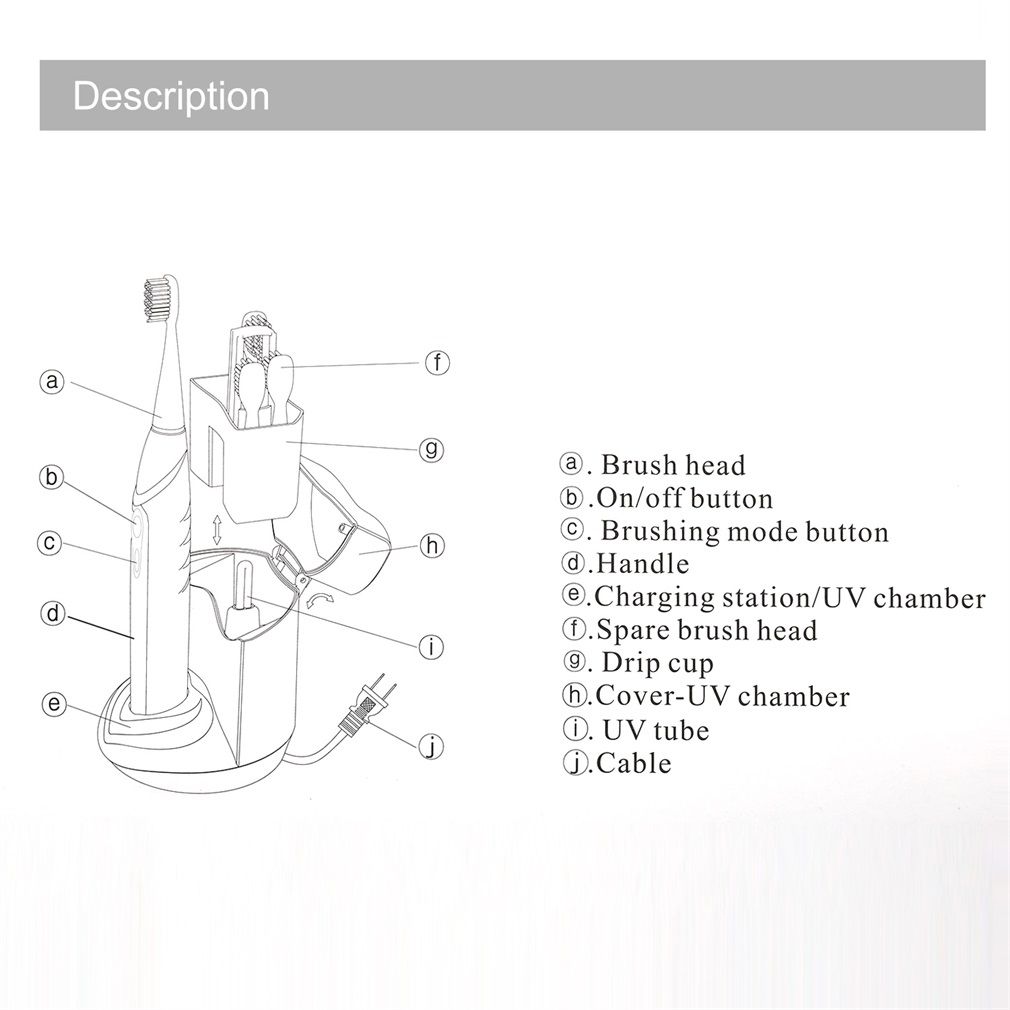 Description

ⓐ
ⓑ
ⓒ
ⓓ
ⓔ
ⓕ
ⓖ
ⓗ
ⓘ
ⓙ

ⓐ. Brush head
ⓑ.On/off button
ⓒ. Brushing mode button
ⓓ.Handle
ⓔ.Charging station/UV chamber
ⓕ.Spare brush head
ⓖ. Drip cup
ⓗ.Cover-UV chamber
ⓘ. UV tube
ⓙ.Cable