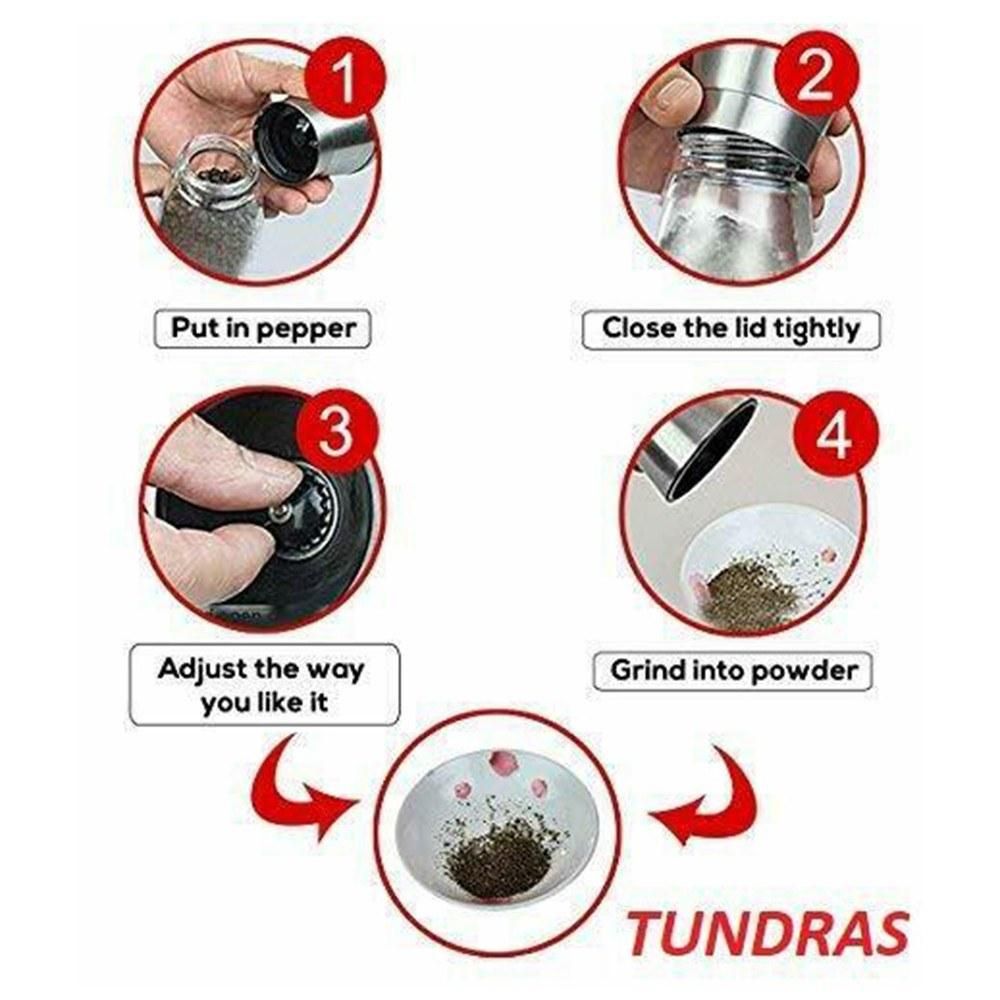 1

Put in pepper

2

Close the lid tightly

3

Adjust the way you like it

4

Grind into powder

TUNDRAS