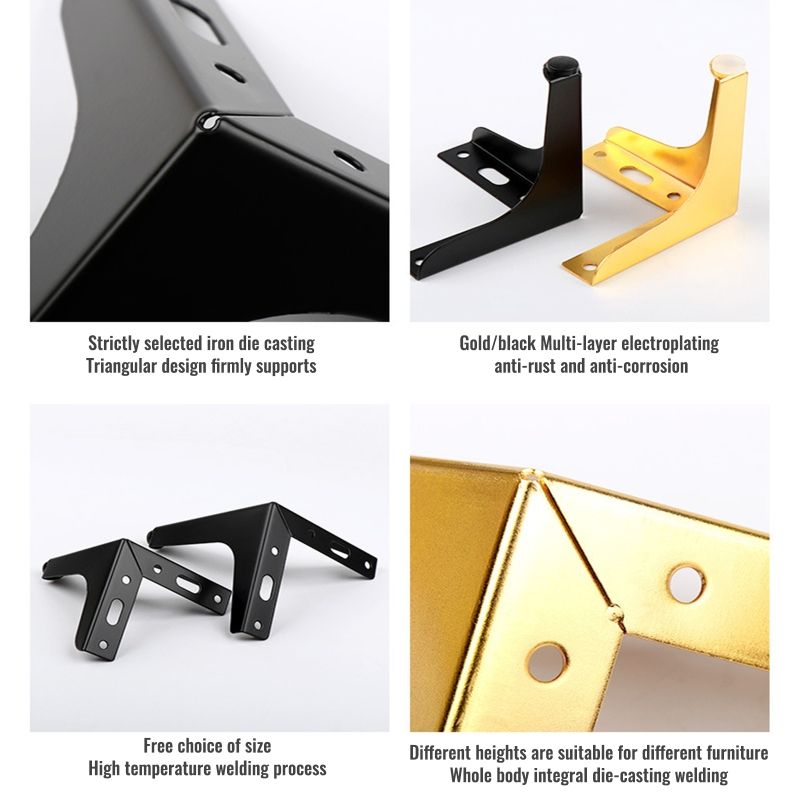 Strictly selected iron die casting
Triangular design firmly supports

Gold/black Multi-layer electroplating
anti-rust and anti-corrosion

Free choice of size
High temperature welding process

Different heights are suitable for different furniture
Whole body integral die-casting welding