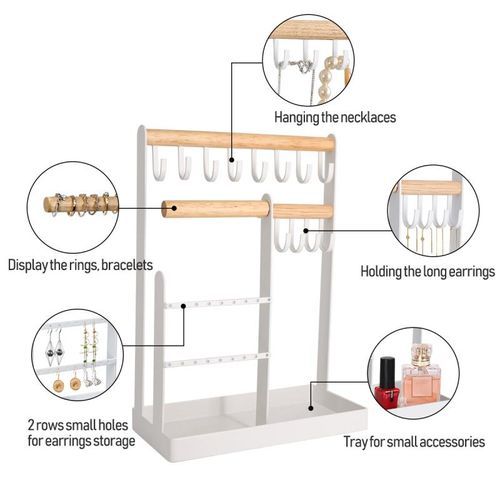 Hanging the necklaces

Display the rings, bracelets

Holding the long earrings

2 rows small holes for earrings storage

Tray for small accessories