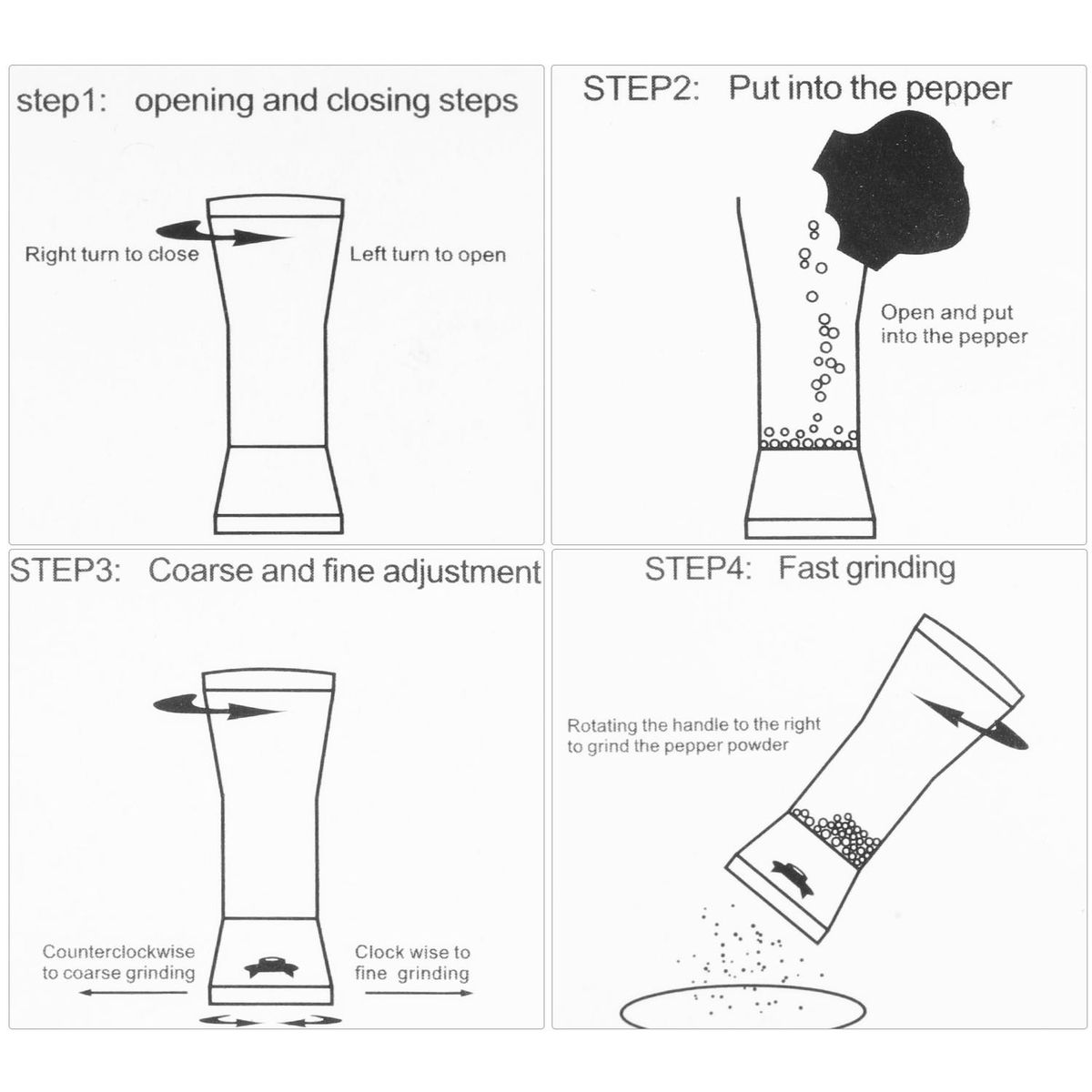 step1: opening and closing steps

Right turn to close

Left turn to open

STEP2: Put into the pepper

Open and put into the pepper

STEP3: Coarse and fine adjustment

Counterclockwise to coarse grinding

Clock wise to fine grinding

STEP4: Fast grinding

Rotating the handle to the right to grind the pepper powder