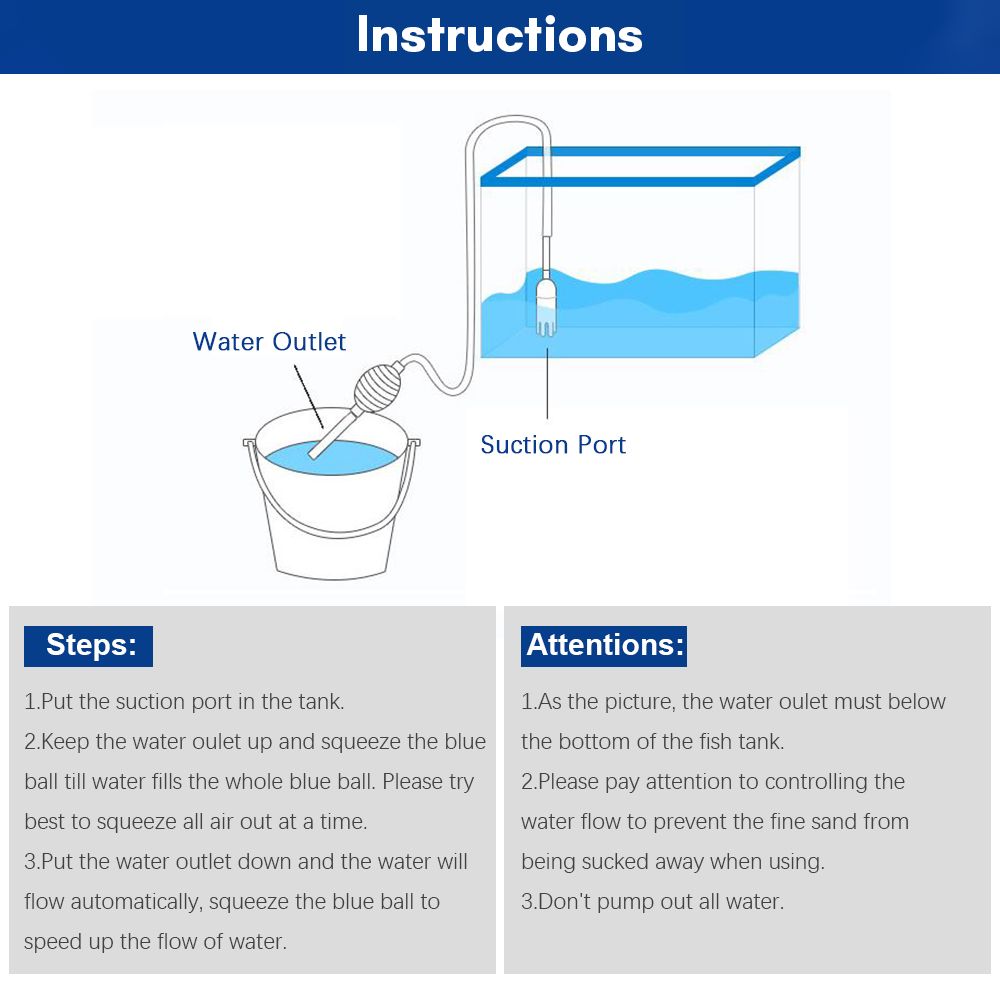 Instructions

Water Outlet

Suction Port

Steps:

1.Put the suction port in the tank.
2.Keep the water oulet up and squeeze the blue ball till water fills the whole blue ball. Please try best to squeeze all air out at a time.
3.Put the water outlet down and the water will flow automatically, squeeze the blue ball to speed up the flow of water.

Attentions:

1.As the picture, the water oulet must below the bottom of the fish tank.
2.Please pay attention to controlling the water flow to prevent the fine sand from being sucked away when using.
3.Don't pump out all water.