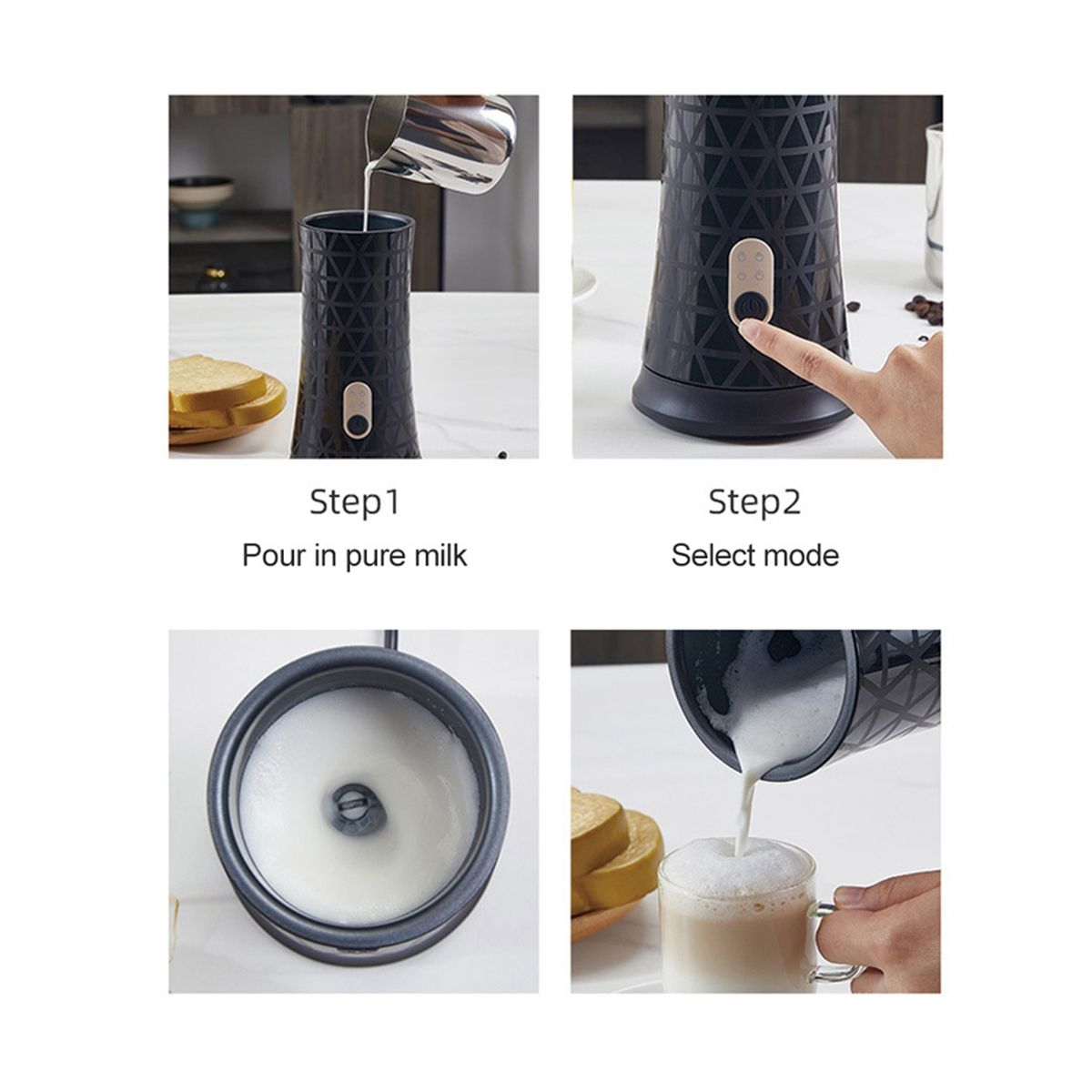 Step1

Pour in pure milk

Step2

Select mode