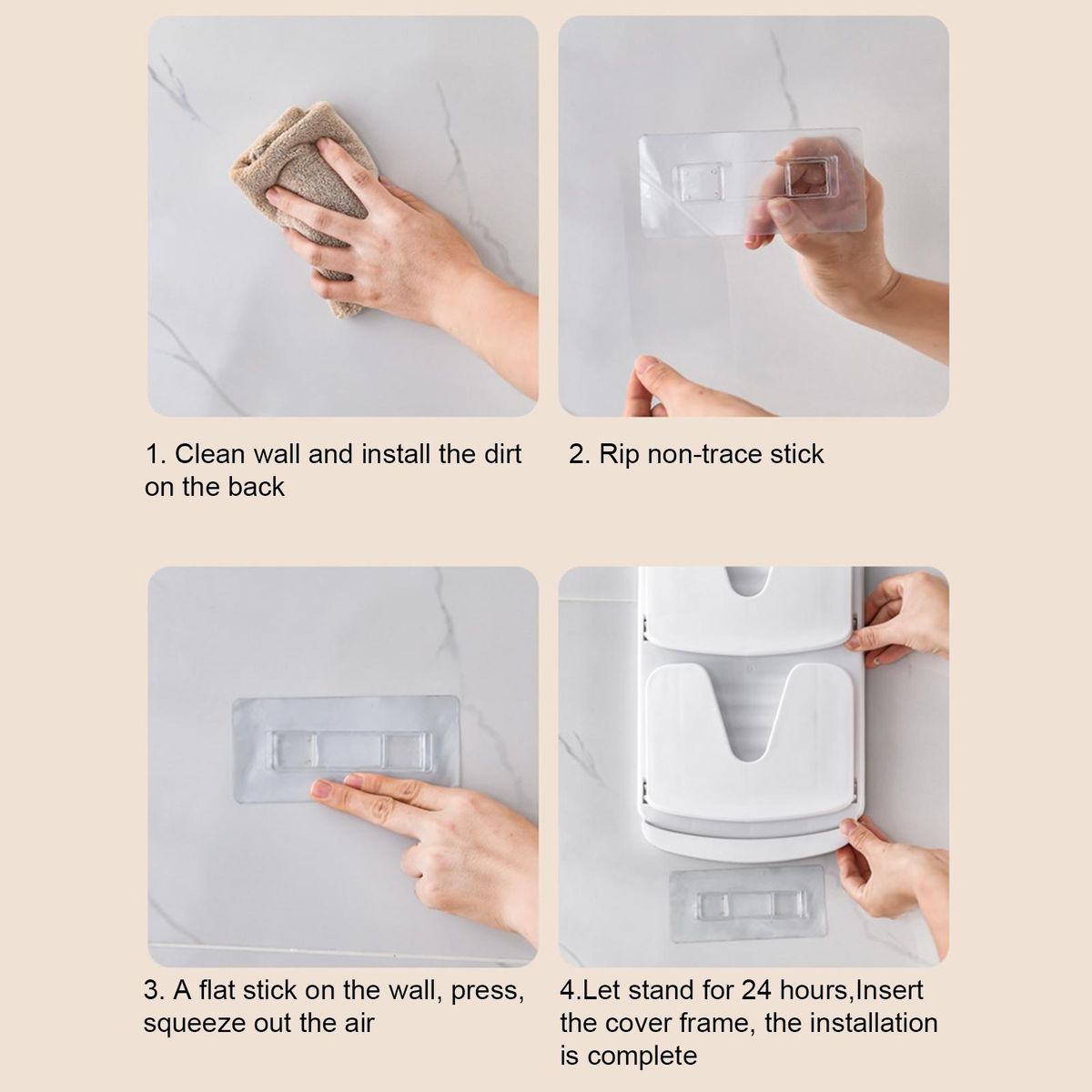 1. Clean wall and install the dirt on the back

2. Rip non-trace stick

3. A flat stick on the wall, press, squeeze out the air

4.Let stand for 24 hours,Insert the cover frame, the installation is complete