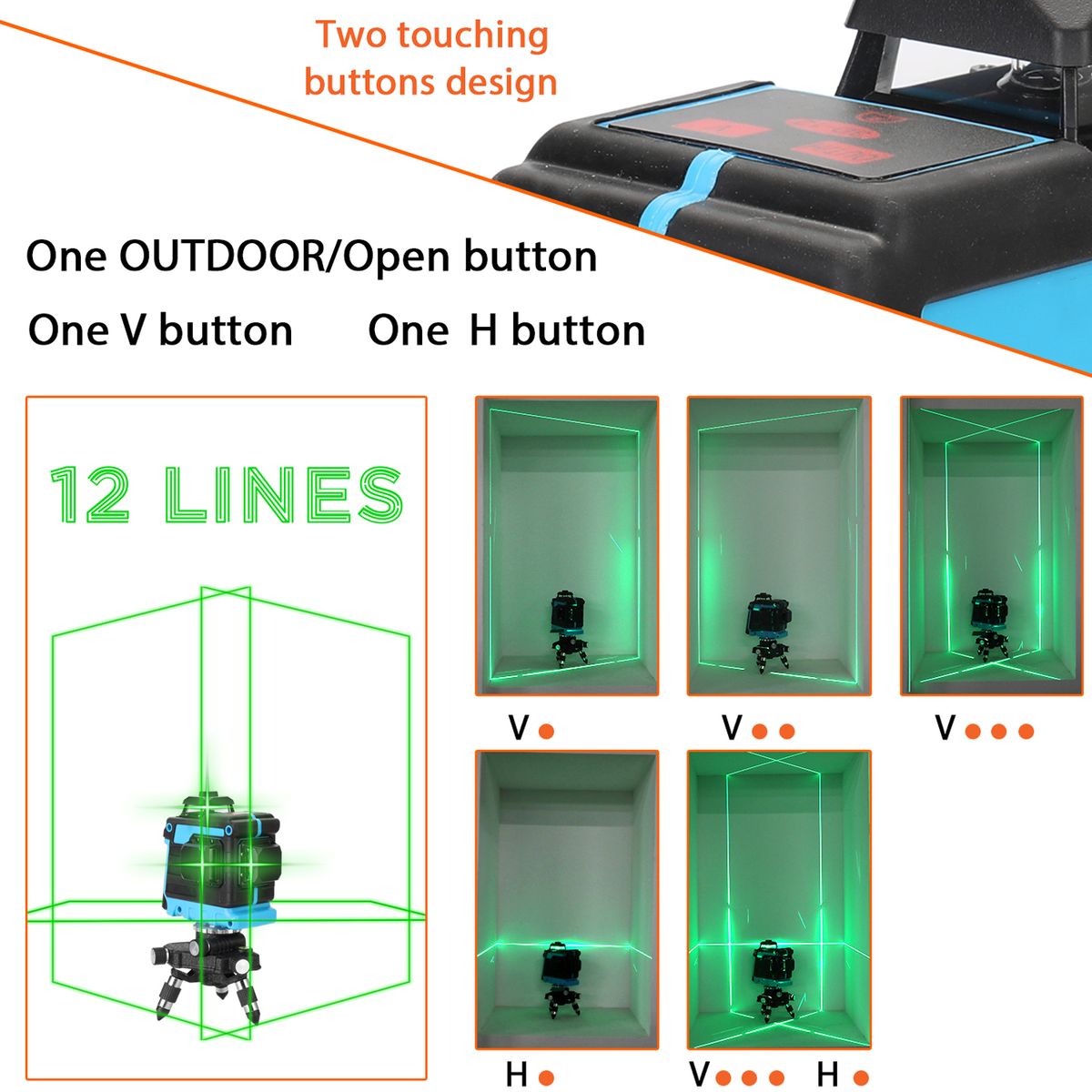 Two touching buttons design

One OUTDOOR/Open button

One V button One H button

12 LINES

V ●

V ● ●

V ● ● ●

H ●

V ● ● ● H ●