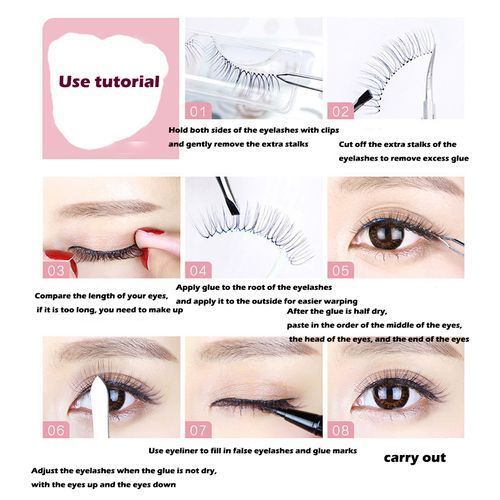 Use tutorial

01

02

Hold both sides of the eyelashes with clips and gently remove the extra stalks

Cut off the extra stalks of the eyelashes to remove excess glue

03

04

05

Compare the length of your eyes, if it is too long, you need to make up

Apply glue to the root of the eyelashes and apply it to the outside for easier warping

After the glue is half dry, paste in the order of the middle of the eyes, the head of the eyes, and the end of the eyes

06

07

08

Use eyeliner to fill in false eyelashes and glue marks

carry out

Adjust the eyelashes when the glue is not dry, with the eyes up and the eyes down