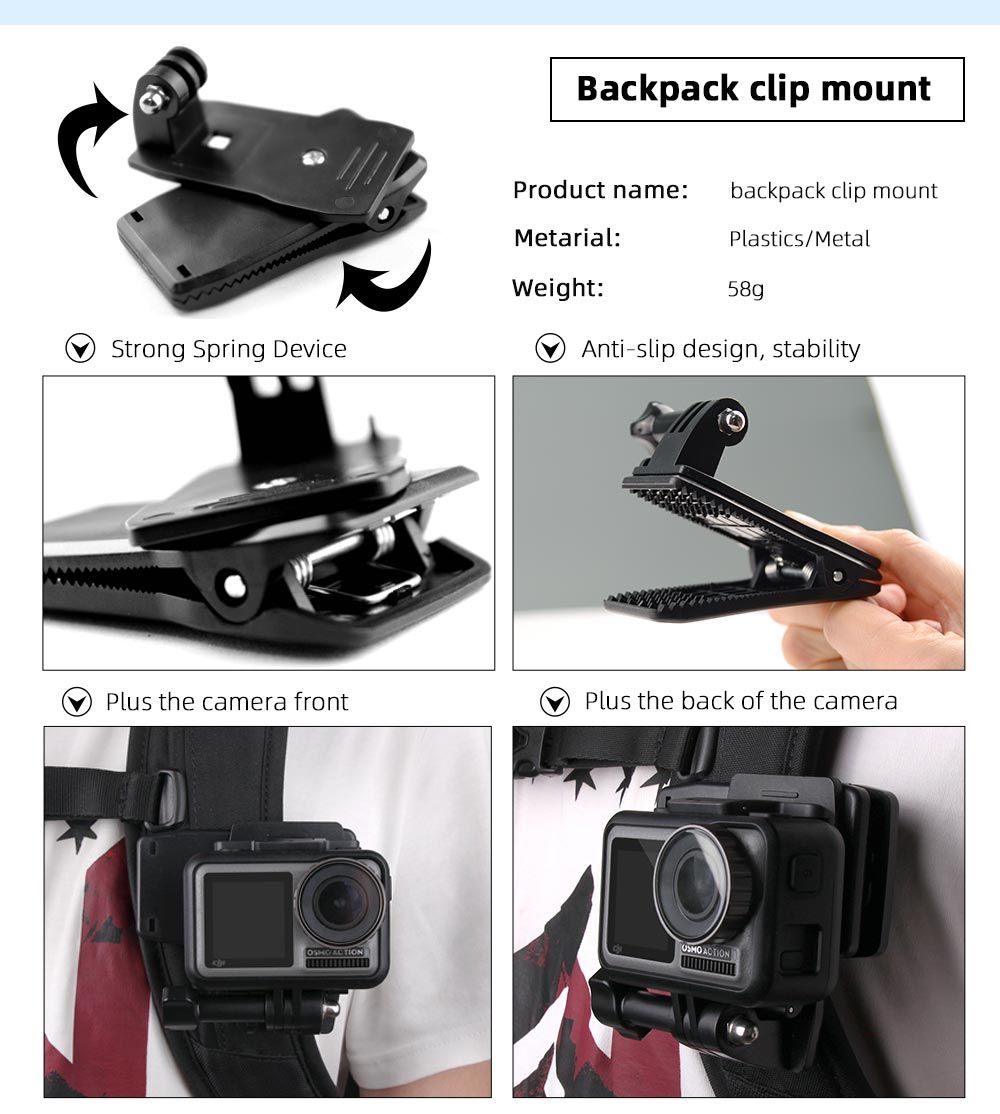 Backpack clip mount

Product name: backpack clip mount
Metarial: Plastics/Metal
Weight: 58g

Strong Spring Device

Anti-slip design, stability

Plus the camera front

Plus the back of the camera

OSMO ACTION

OSMO ACTION