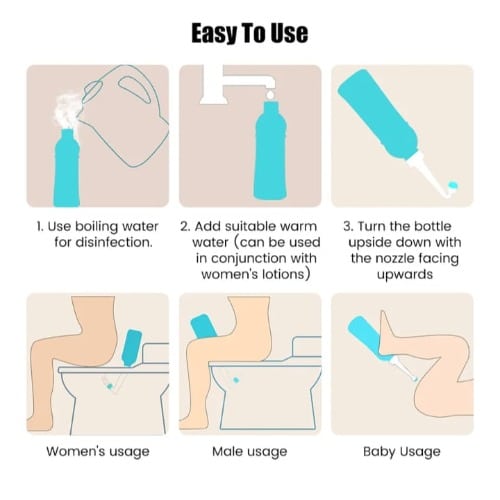 Easy To Use

1. Use boiling water for disinfection.

2. Add suitable warm water (can be used in conjunction with women's lotions)

3. Turn the bottle upside down with the nozzle facing upwards

Women's usage

Male usage

Baby Usage