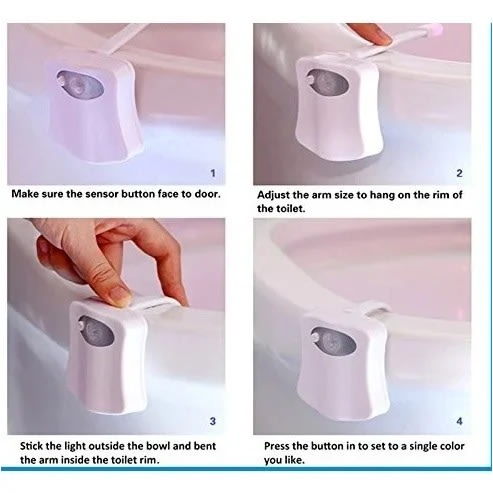 1

Make sure the sensor button face to door.

2

Adjust the arm size to hang on the rim of the toilet.

3

Stick the light outside the bowl and bent the arm inside the toilet rim.

4

Press the button in to set to a single color you like.