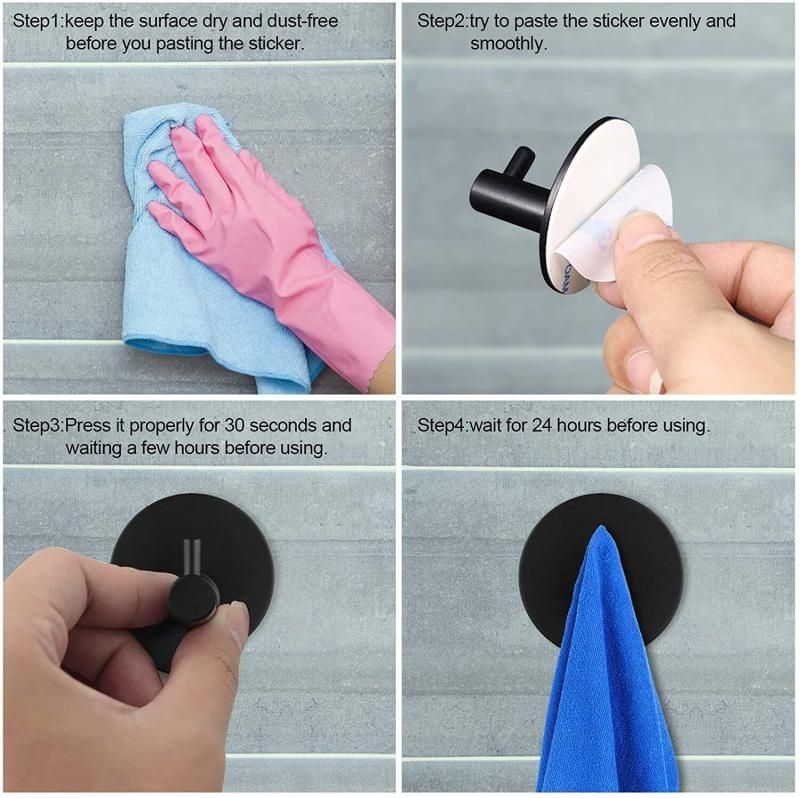 Step1:keep the surface dry and dust-free before you pasting the sticker.

Step2:try to paste the sticker evenly and smoothly.

Step3:Press it properly for 30 seconds and waiting a few hours before using.

Step4:wait for 24 hours before using.