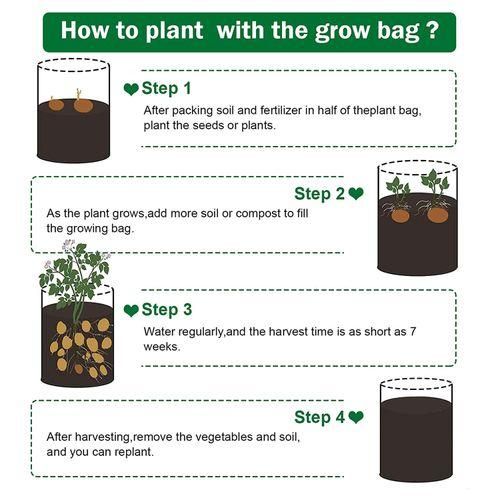 How to plant with the grow bag ?

Step 1
After packing soil and fertilizer in half of theplant bag, plant the seeds or plants.

Step 2
As the plant grows,add more soil or compost to fill the growing bag.

Step 3
Water regularly,and the harvest time is as short as 7 weeks.

Step 4
After harvesting,remove the vegetables and soil, and you can replant.