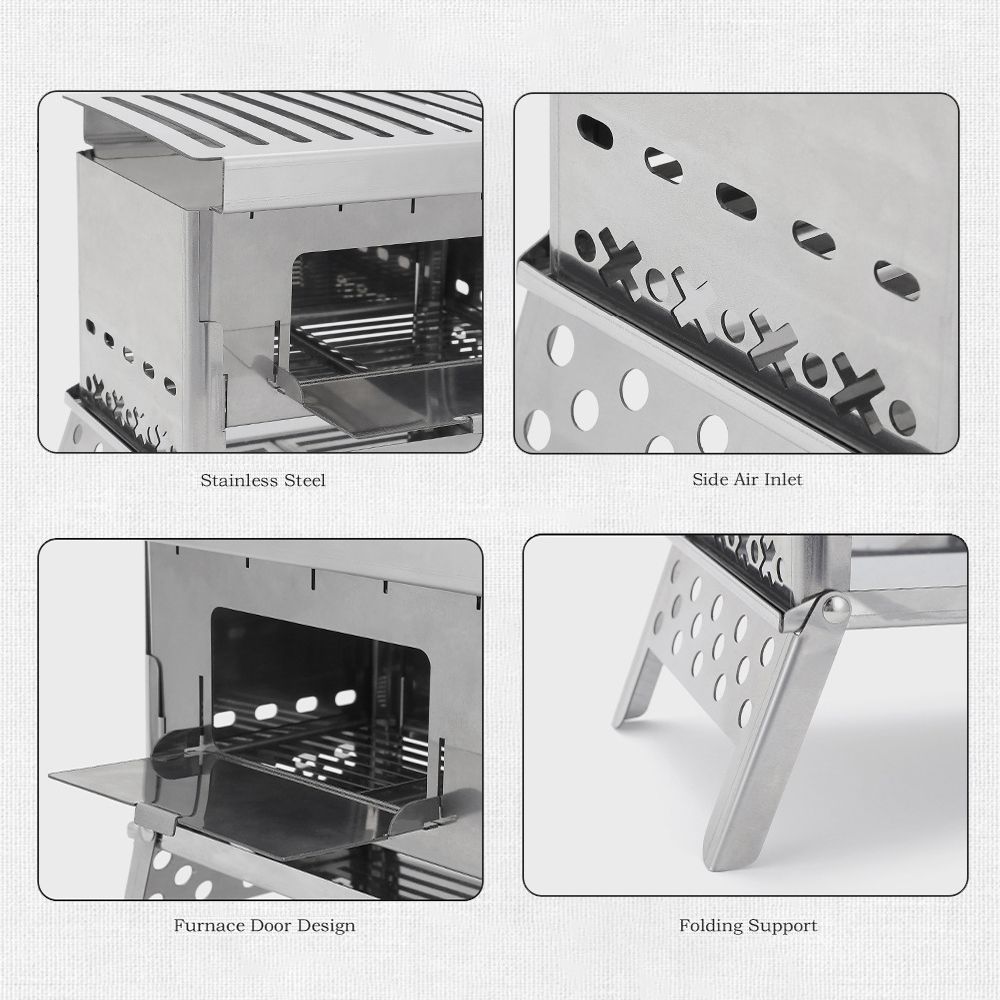 Stainless Steel

Side Air Inlet

Furnace Door Design

Folding Support