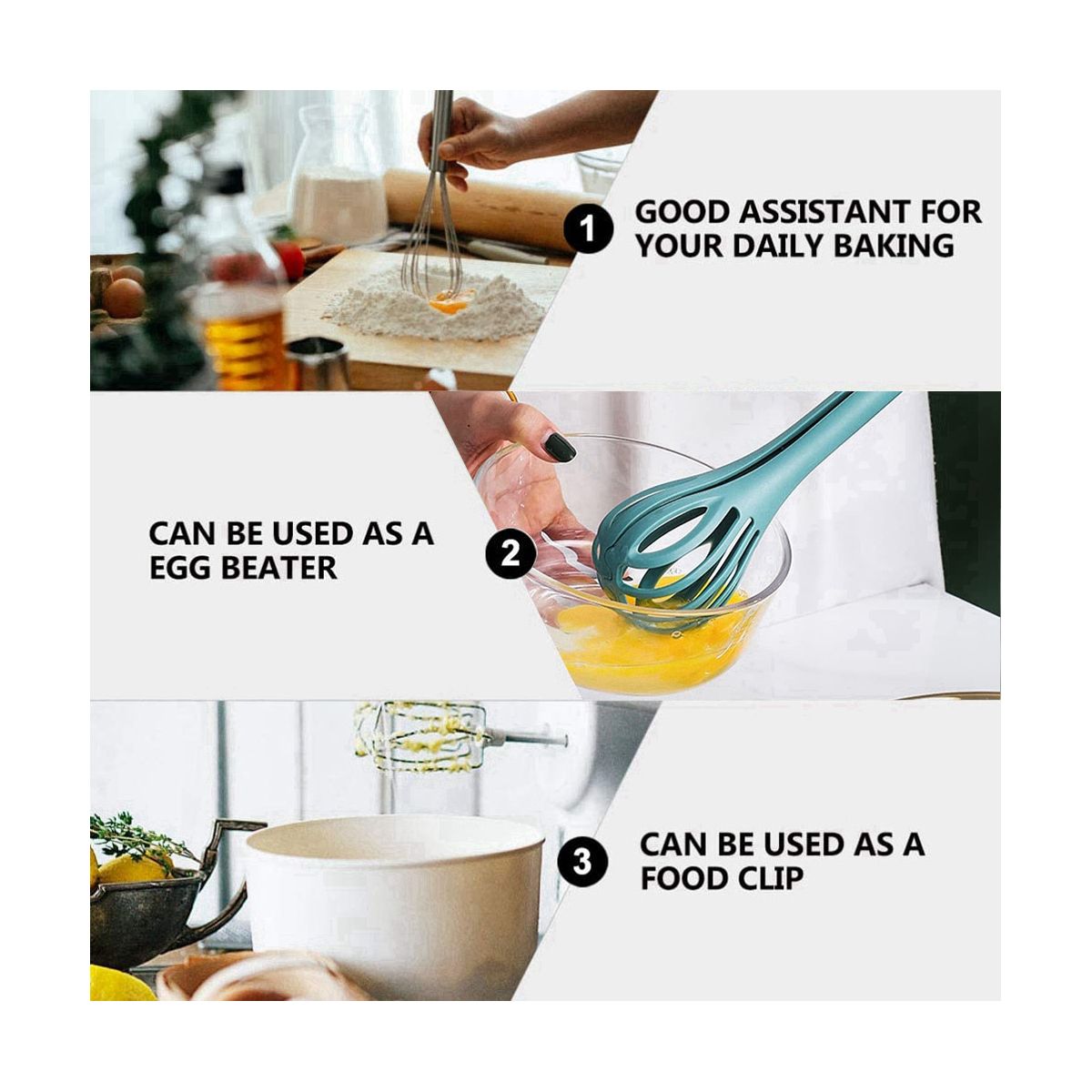 1 GOOD ASSISTANT FOR YOUR DAILY BAKING

CAN BE USED AS A EGG BEATER

2

3 CAN BE USED AS A FOOD CLIP