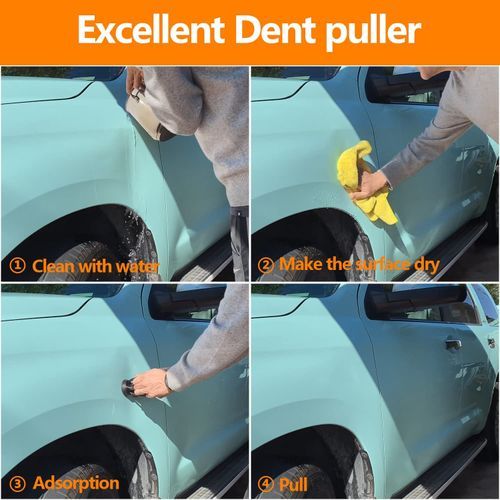 Excellent Dent puller

① Clean with water

② Make the surface dry

③ Adsorption

④ Pull