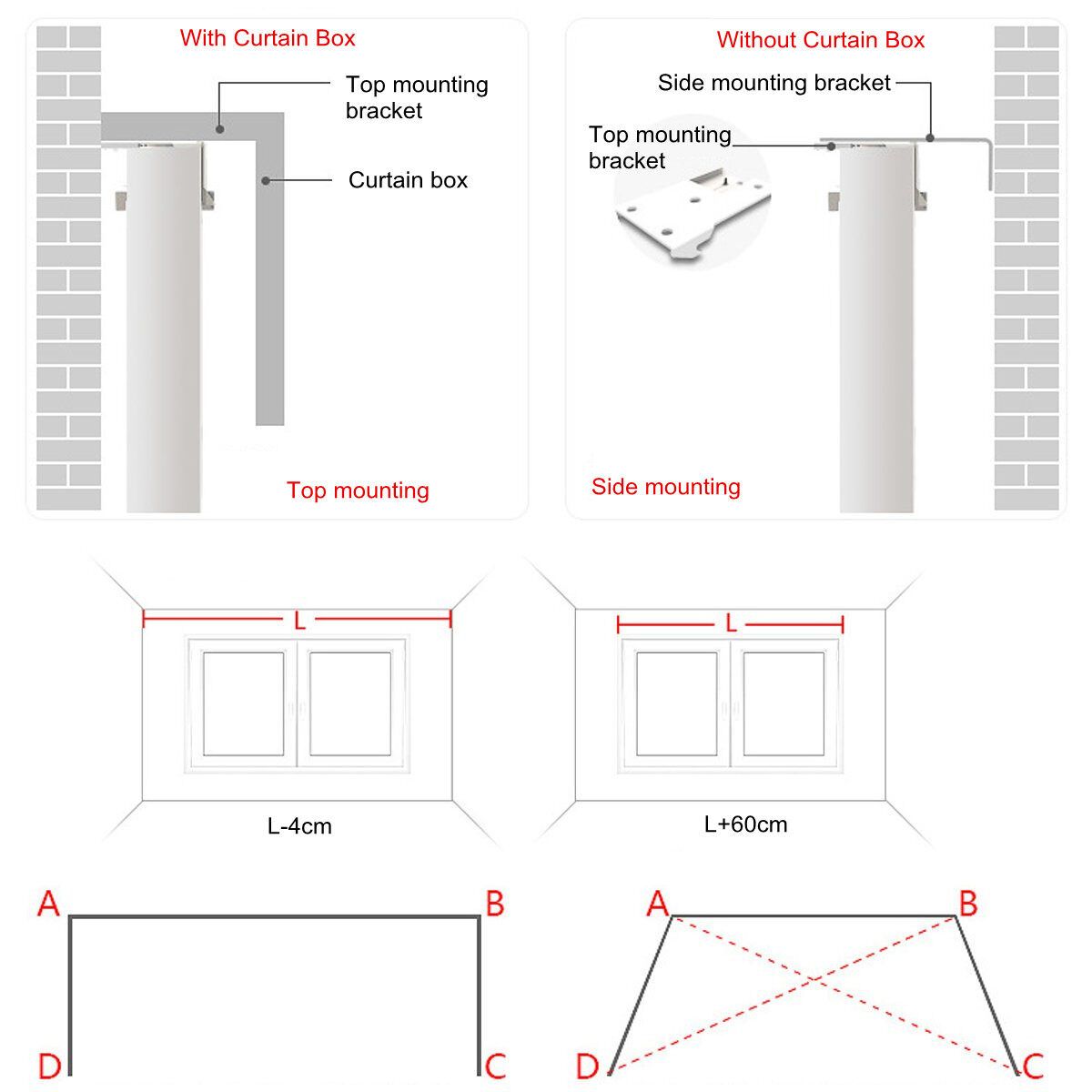 With Curtain Box

Top mounting bracket

Curtain box

Top mounting

Without Curtain Box

Side mounting bracket

Top mounting bracket

Side mounting

L

L-4cm

L

L+60cm

A

B

D

C

A

B

D

C