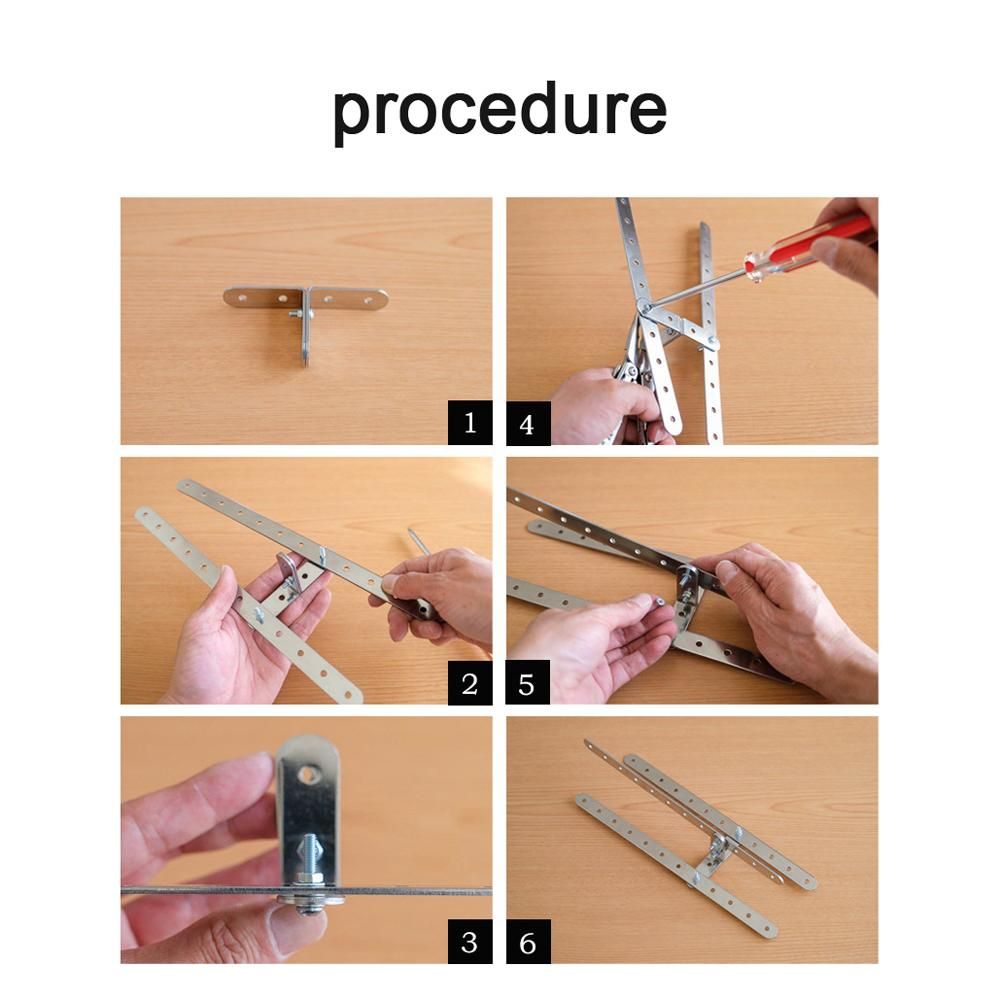 procedure

1

4

2

5

3

6