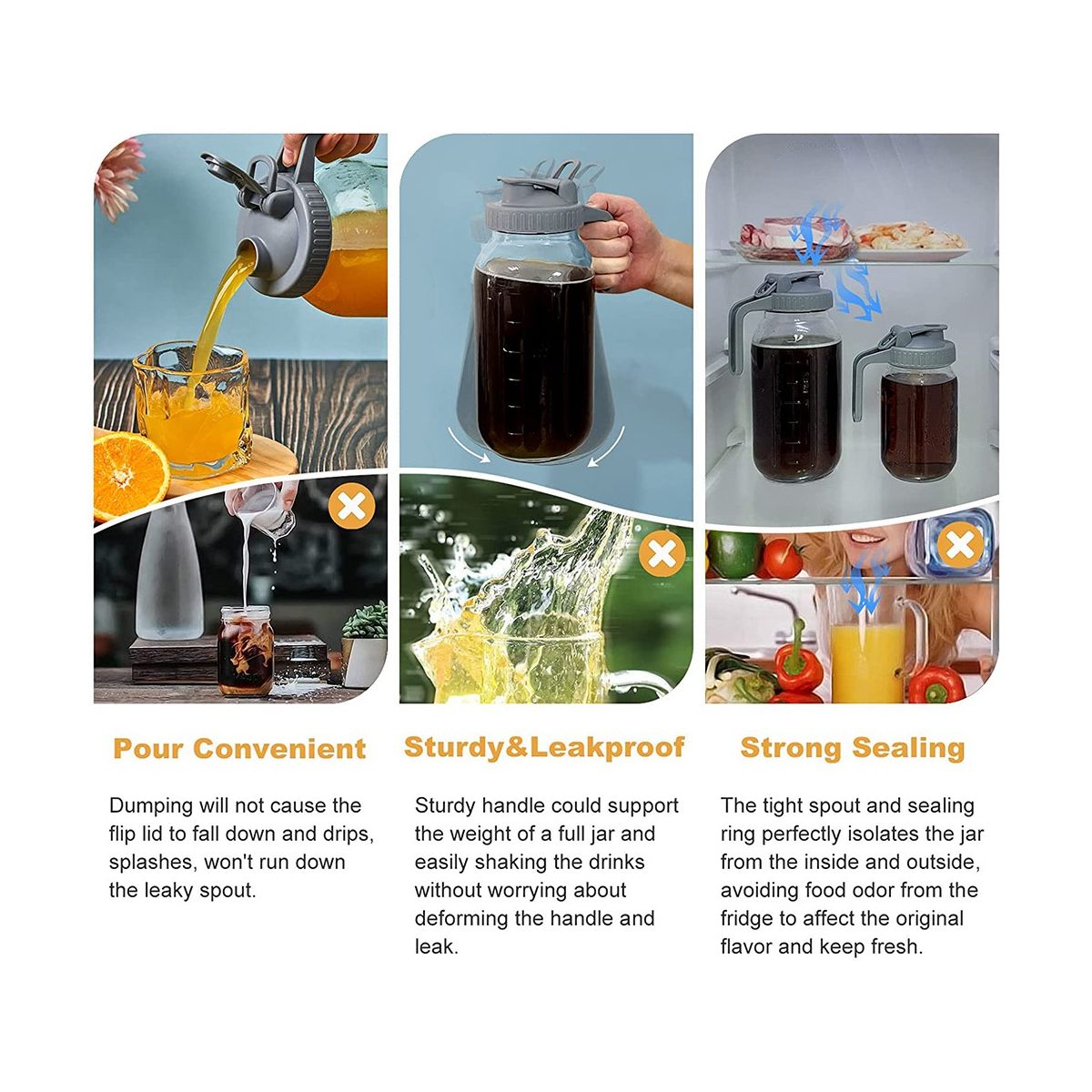 Pour Convenient

Dumping will not cause the flip lid to fall down and drips, splashes, won't run down the leaky spout.

Sturdy&Leakproof

Sturdy handle could support the weight of a full jar and easily shaking the drinks without worrying about deforming the handle and leak.

Strong Sealing

The tight spout and sealing ring perfectly isolates the jar from the inside and outside, avoiding food odor from the fridge to affect the original flavor and keep fresh.