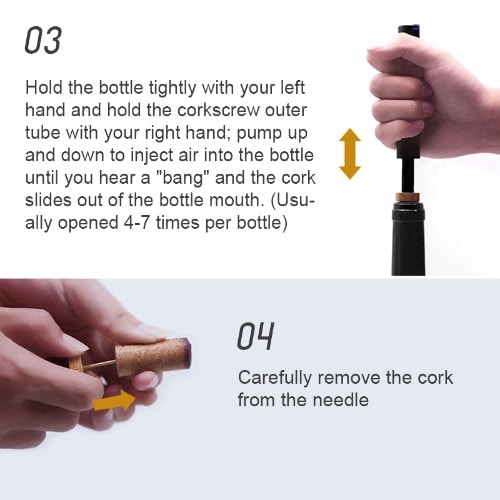 03

Hold the bottle tightly with your left hand and hold the corkscrew outer tube with your right hand; pump up and down to inject air into the bottle until you hear a "bang" and the cork slides out of the bottle mouth. (Usually opened 4-7 times per bottle)

04

Carefully remove the cork from the needle