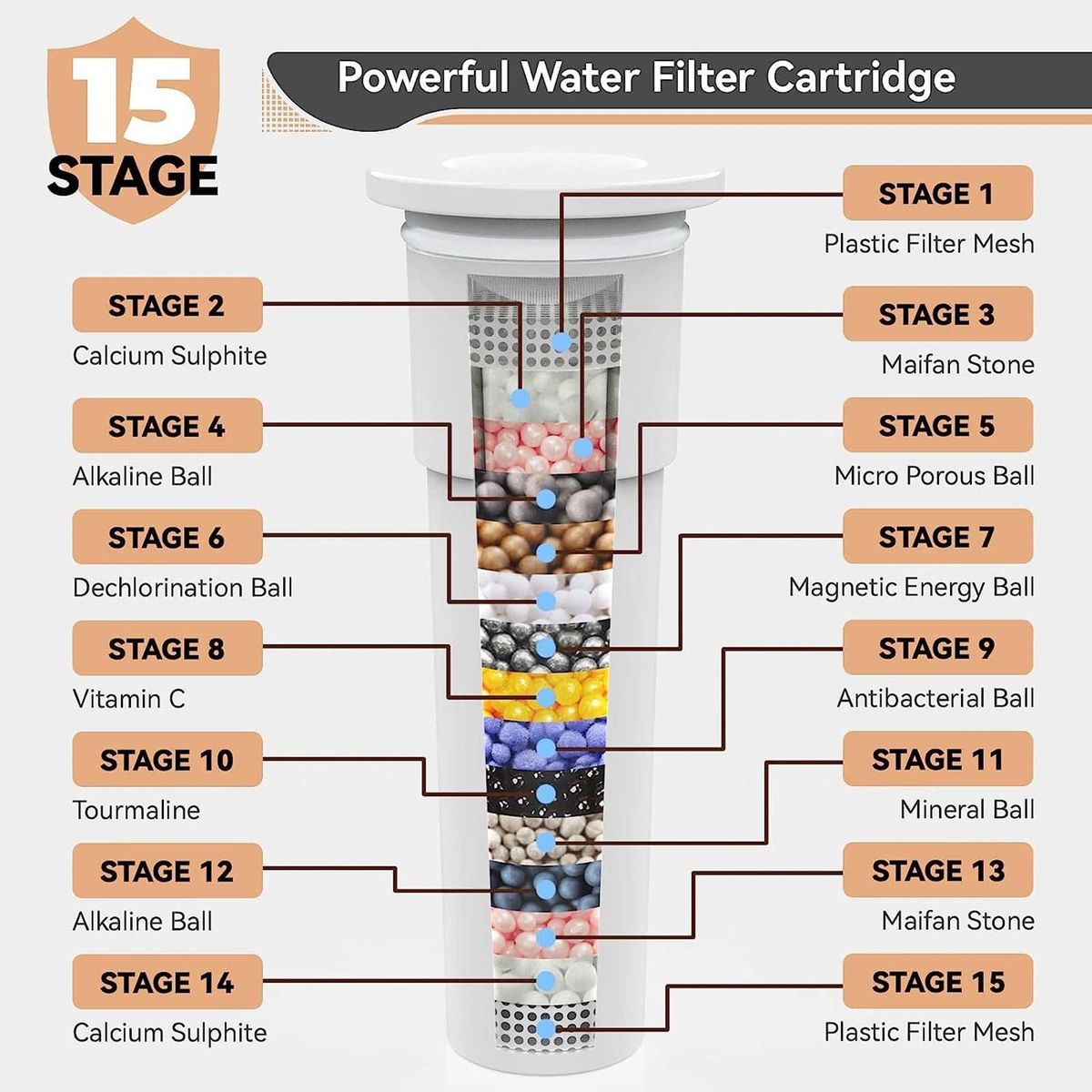 15
STAGE

Powerful Water Filter Cartridge

STAGE 1
Plastic Filter Mesh

STAGE 2
Calcium Sulphite

STAGE 3
Maifan Stone

STAGE 4
Alkaline Ball

STAGE 5
Micro Porous Ball

STAGE 6
Dechlorination Ball

STAGE 7
Magnetic Energy Ball

STAGE 8
Vitamin C

STAGE 9
Antibacterial Ball

STAGE 10
Tourmaline

STAGE 11
Mineral Ball

STAGE 12
Alkaline Ball

STAGE 13
Maifan Stone

STAGE 14
Calcium Sulphite

STAGE 15
Plastic Filter Mesh