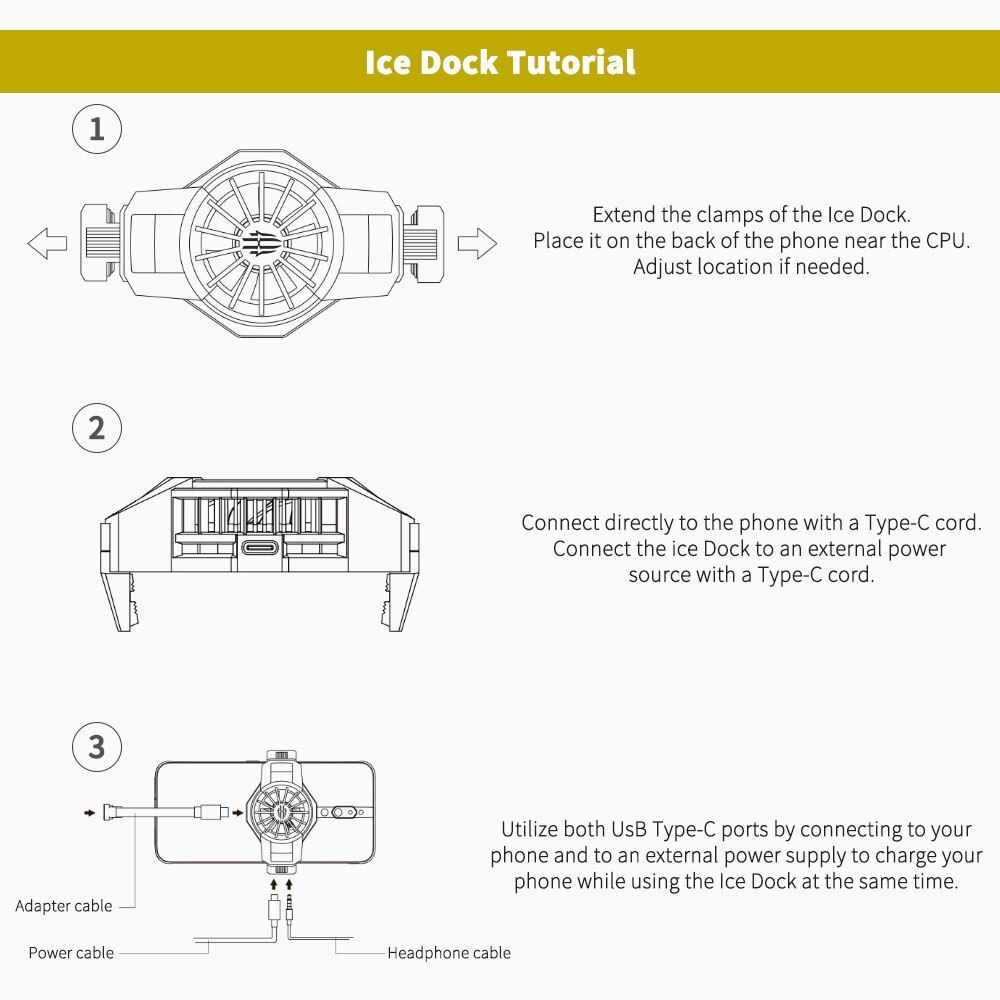 Ice Dock Tutorial

1

Extend the clamps of the Ice Dock.
Place it on the back of the phone near the CPU.
Adjust location if needed.

2

Connect directly to the phone with a Type-C cord.
Connect the ice Dock to an external power source with a Type-C cord.

3

Adapter cable

Power cable

Headphone cable

Utilize both UsB Type-C ports by connecting to your phone and to an external power supply to charge your phone while using the Ice Dock at the same time.