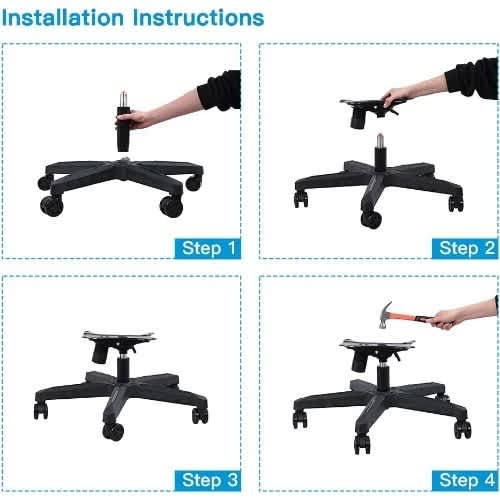 Installation Instructions

Step 1

Step 2

Step 3

Step 4