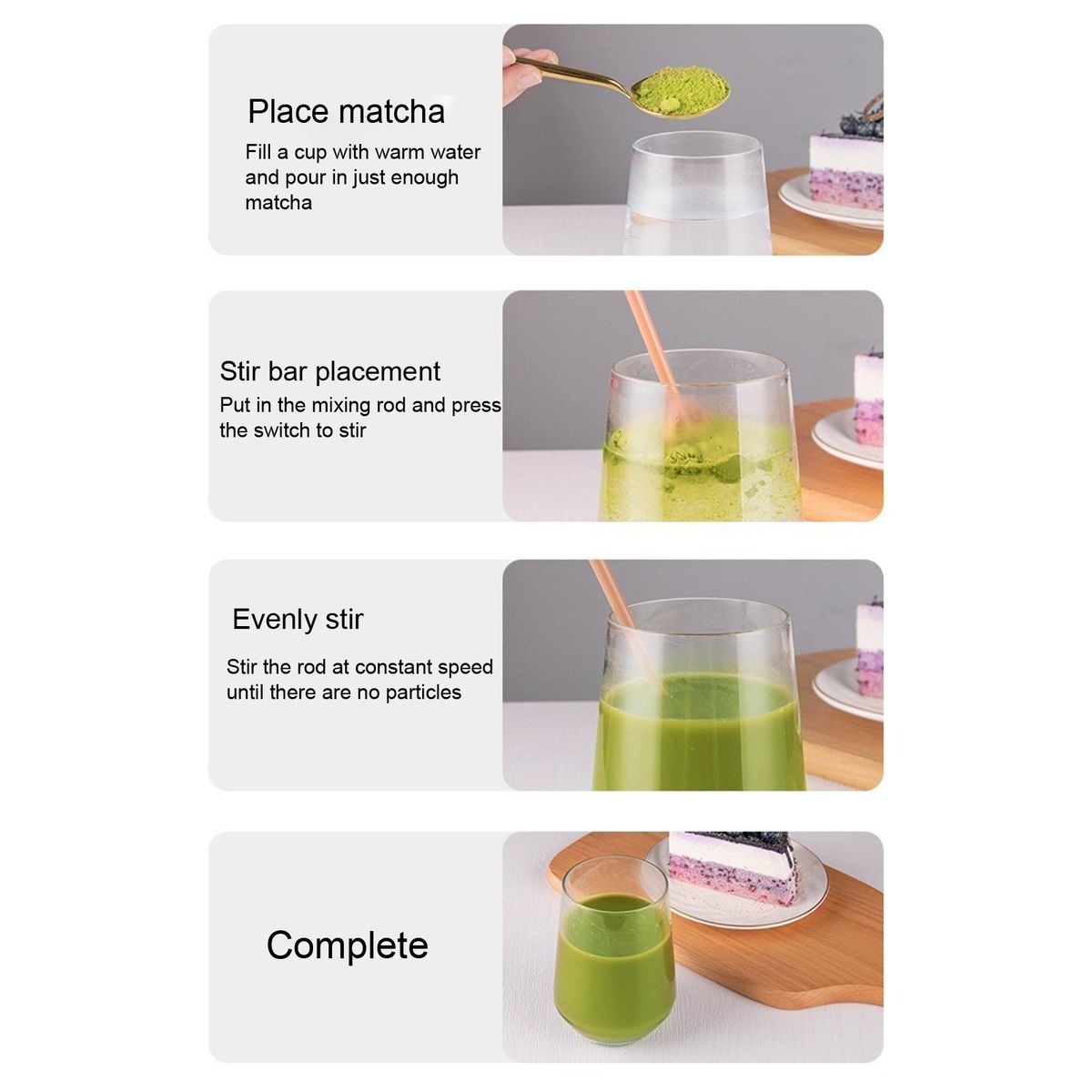 Place matcha

Fill a cup with warm water and pour in just enough matcha

Stir bar placement

Put in the mixing rod and press the switch to stir

Evenly stir

Stir the rod at constant speed until there are no particles

Complete