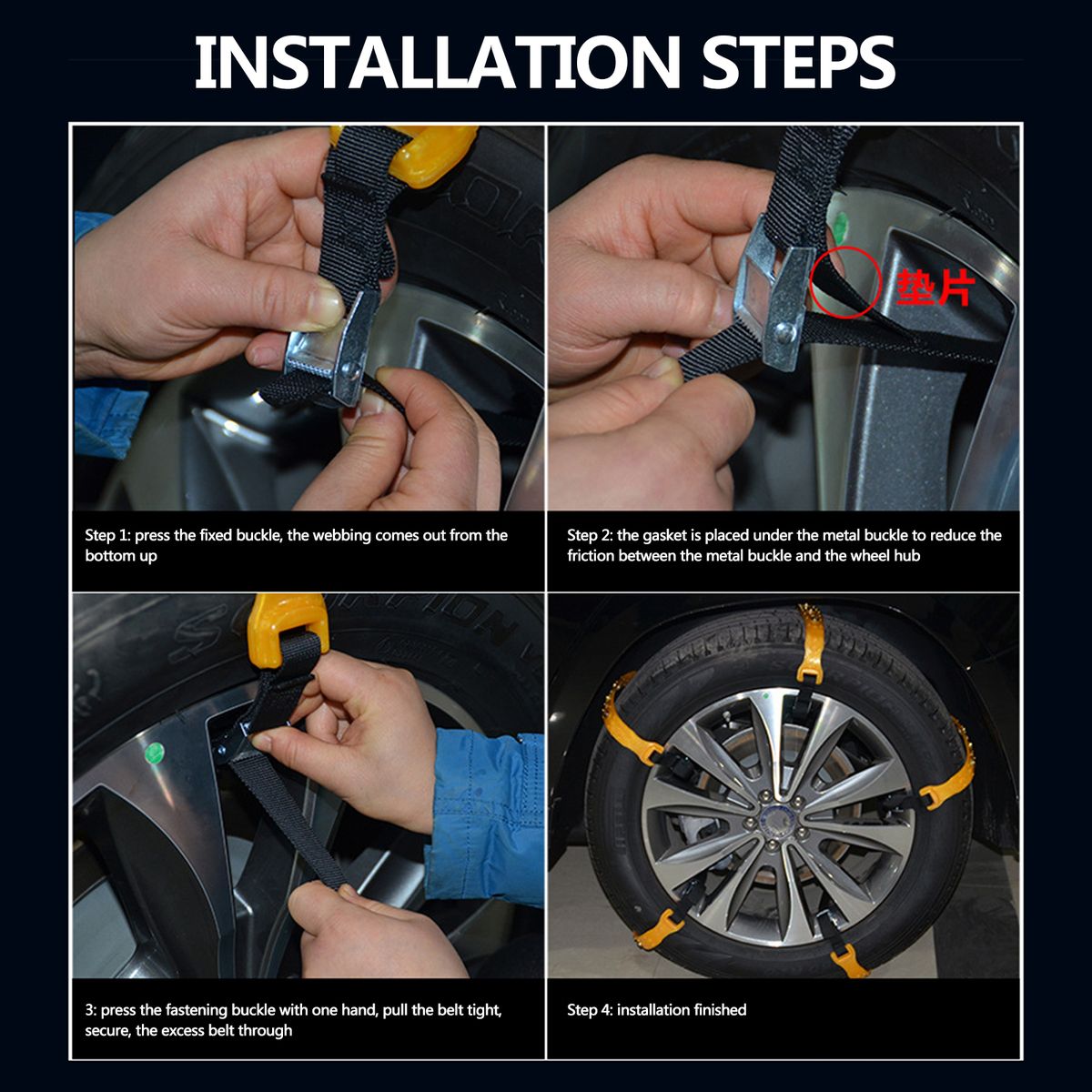 INSTALLATION STEPS

垫片

Step 1: press the fixed buckle, the webbing comes out from the bottom up

Step 2: the gasket is placed under the metal buckle to reduce the friction between the metal buckle and the wheel hub

3: press the fastening buckle with one hand, pull the belt tight, secure, the excess belt through

Step 4: installation finished