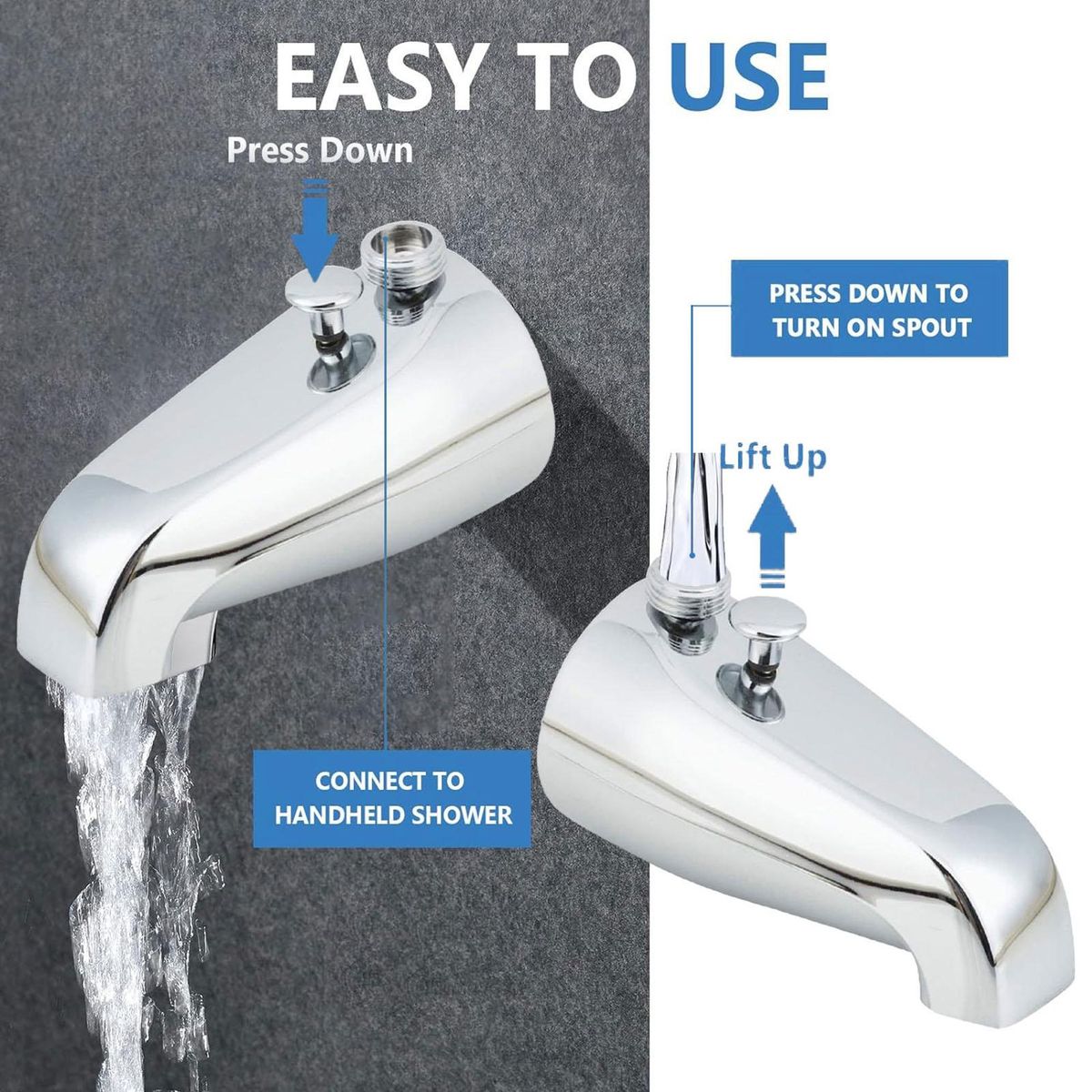 EASY TO USE

Press Down

PRESS DOWN TO TURN ON SPOUT

Lift Up

CONNECT TO HANDHELD SHOWER