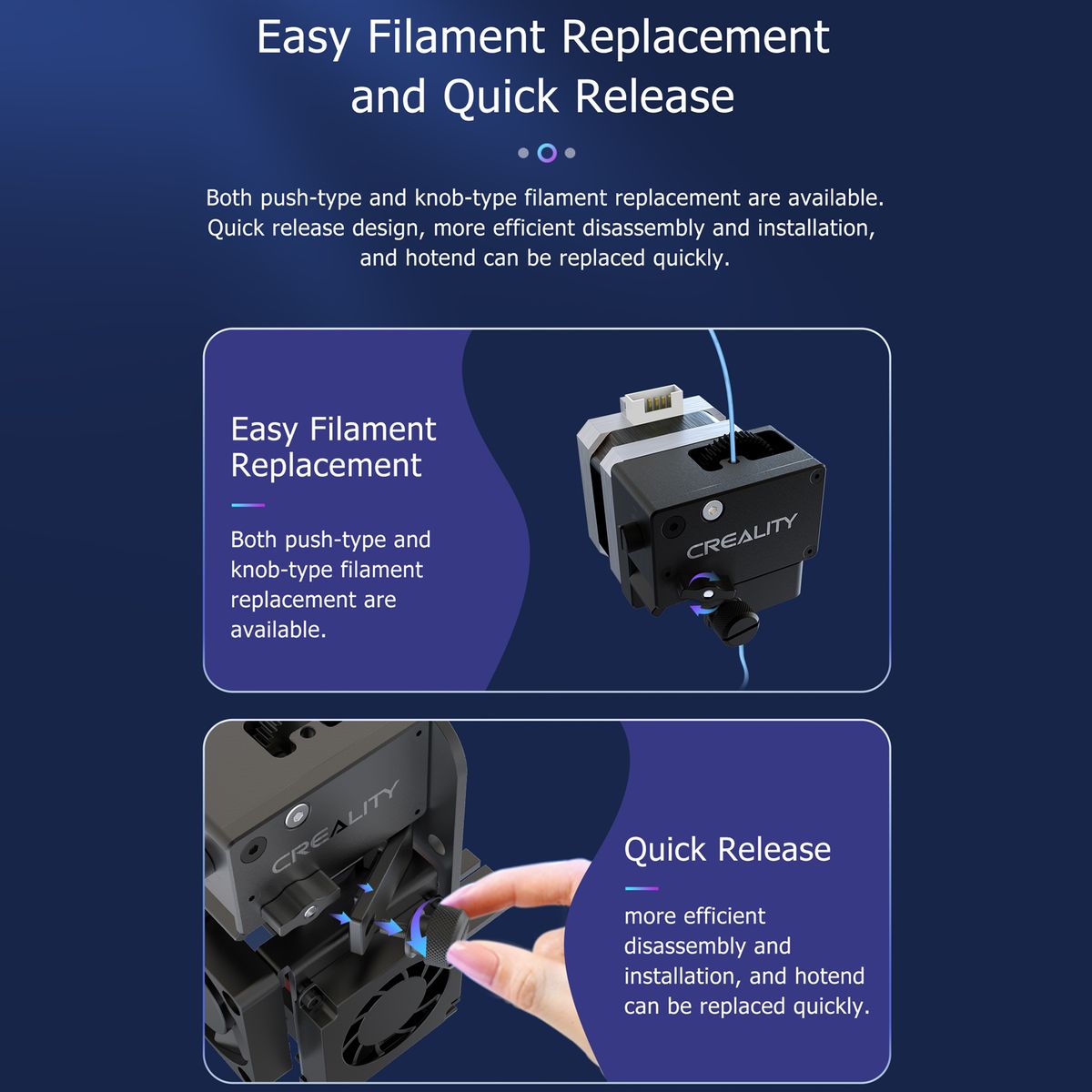 Easy Filament Replacement and Quick Release

Both push-type and knob-type filament replacement are available. Quick release design, more efficient disassembly and installation, and hotend can be replaced quickly.

Easy Filament Replacement

Both push-type and knob-type filament replacement are available.

CREALITY

CREALITY

Quick Release

more efficient disassembly and installation, and hotend can be replaced quickly.