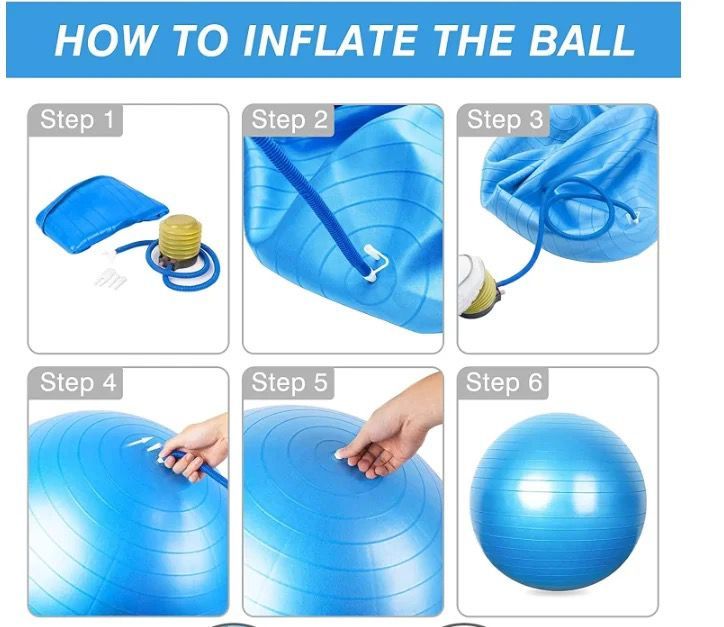 HOW TO INFLATE THE BALL

Step 1

Step 2

Step 3

Step 4

Step 5

Step 6