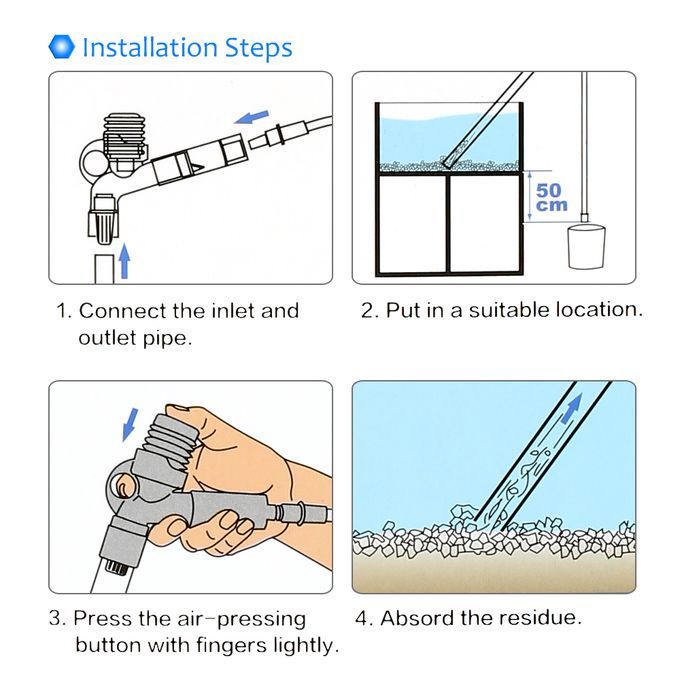 Installation Steps

50 cm

1. Connect the inlet and outlet pipe.

2. Put in a suitable location.

3. Press the air-pressing button with fingers lightly.

4. Absord the residue.