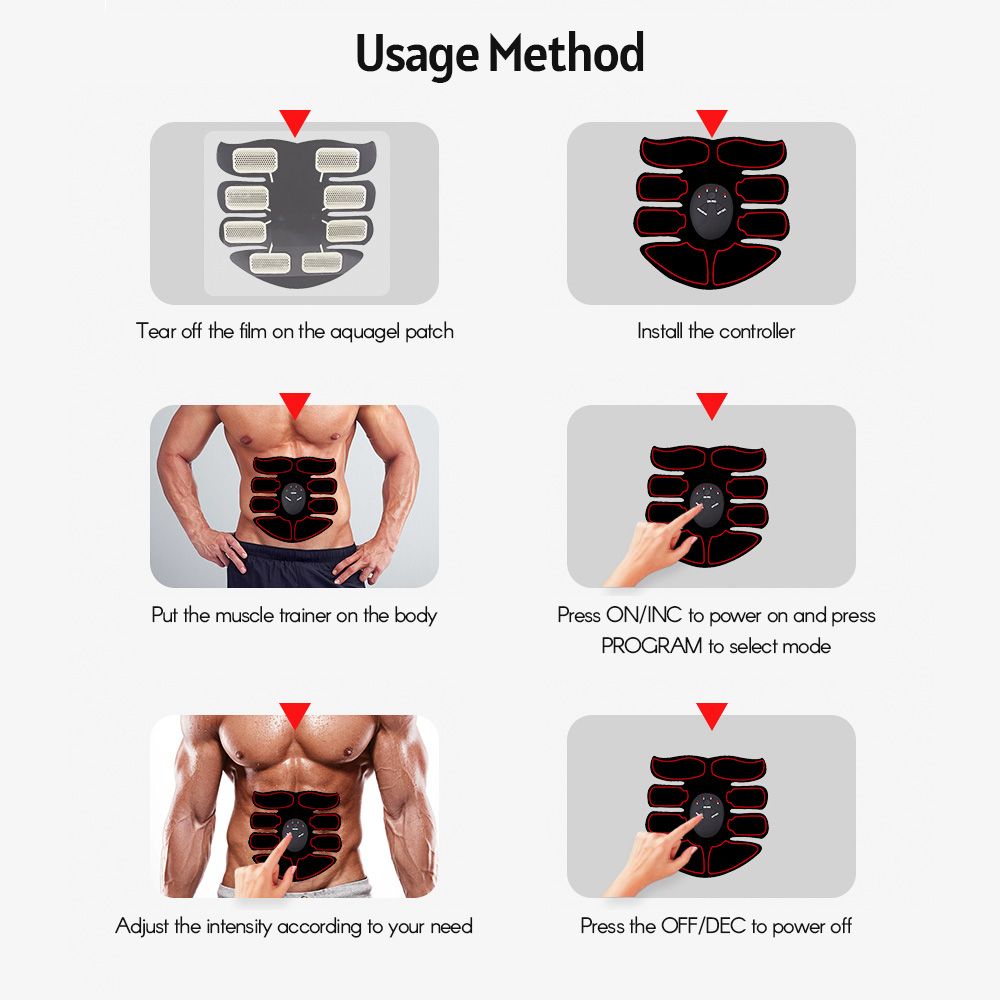 Usage Method

Tear off the film on the aquagel patch

Install the controller

Put the muscle trainer on the body

Press ON/INC to power on and press PROGRAM to select mode

Adjust the intensity according to your need

Press the OFF/DEC to power off