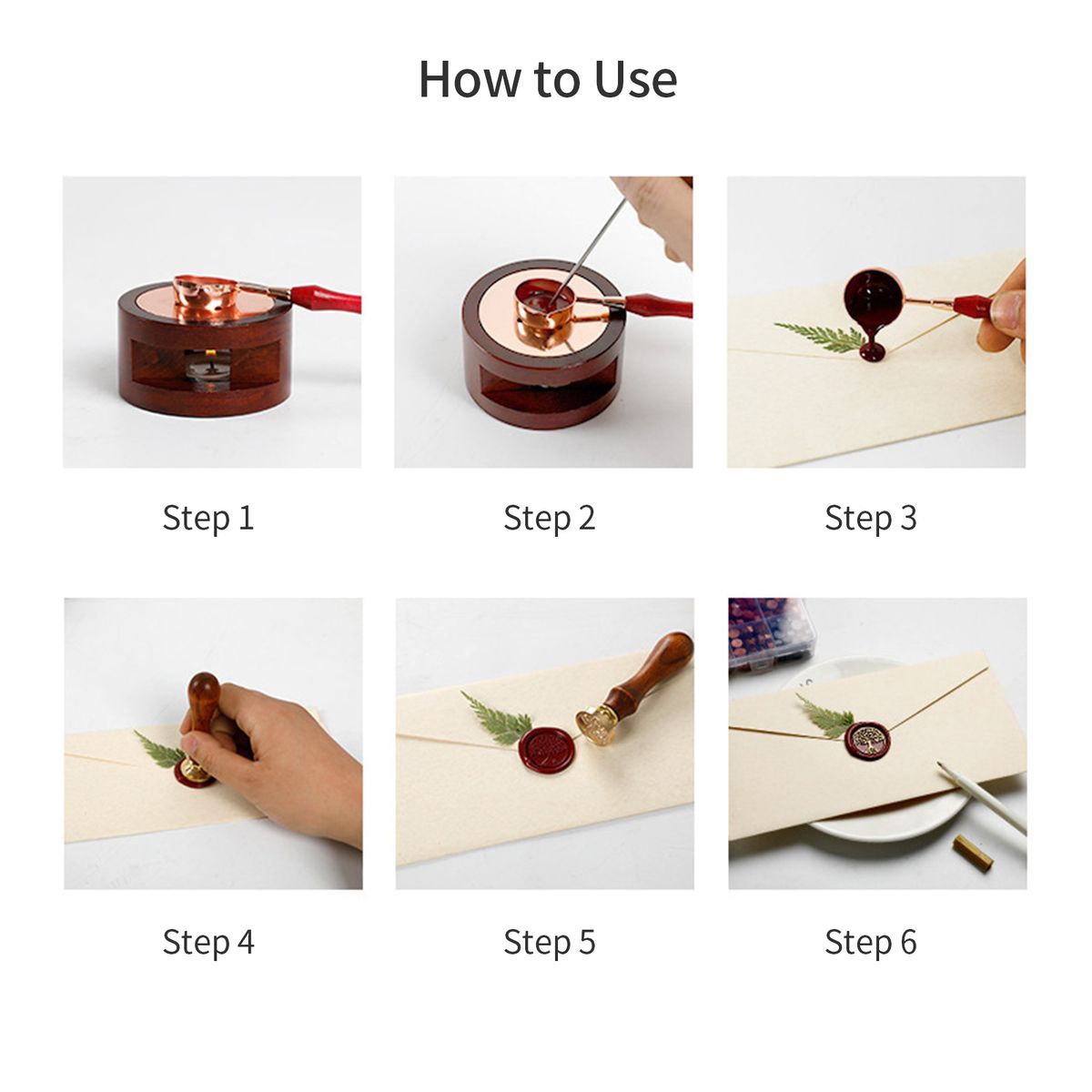 How to Use

Step 1

Step 2

Step 3

Step 4

Step 5

Step 6