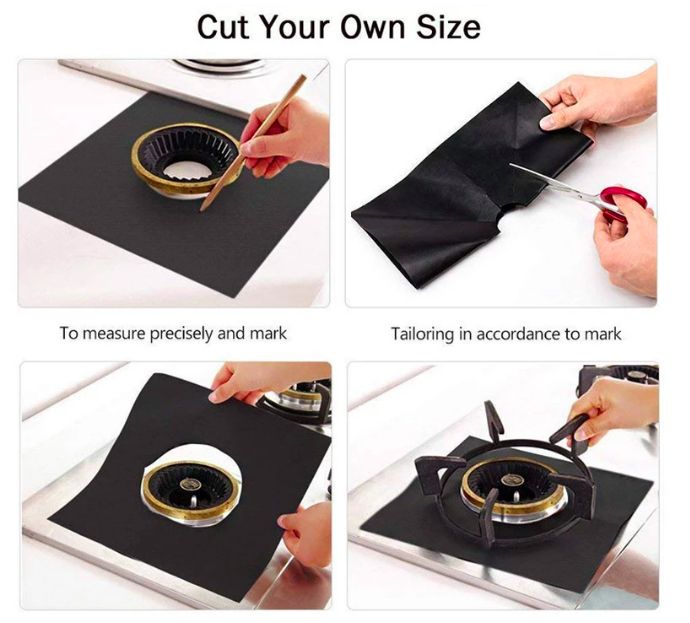 Cut Your Own Size

To measure precisely and mark

Tailoring in accordance to mark