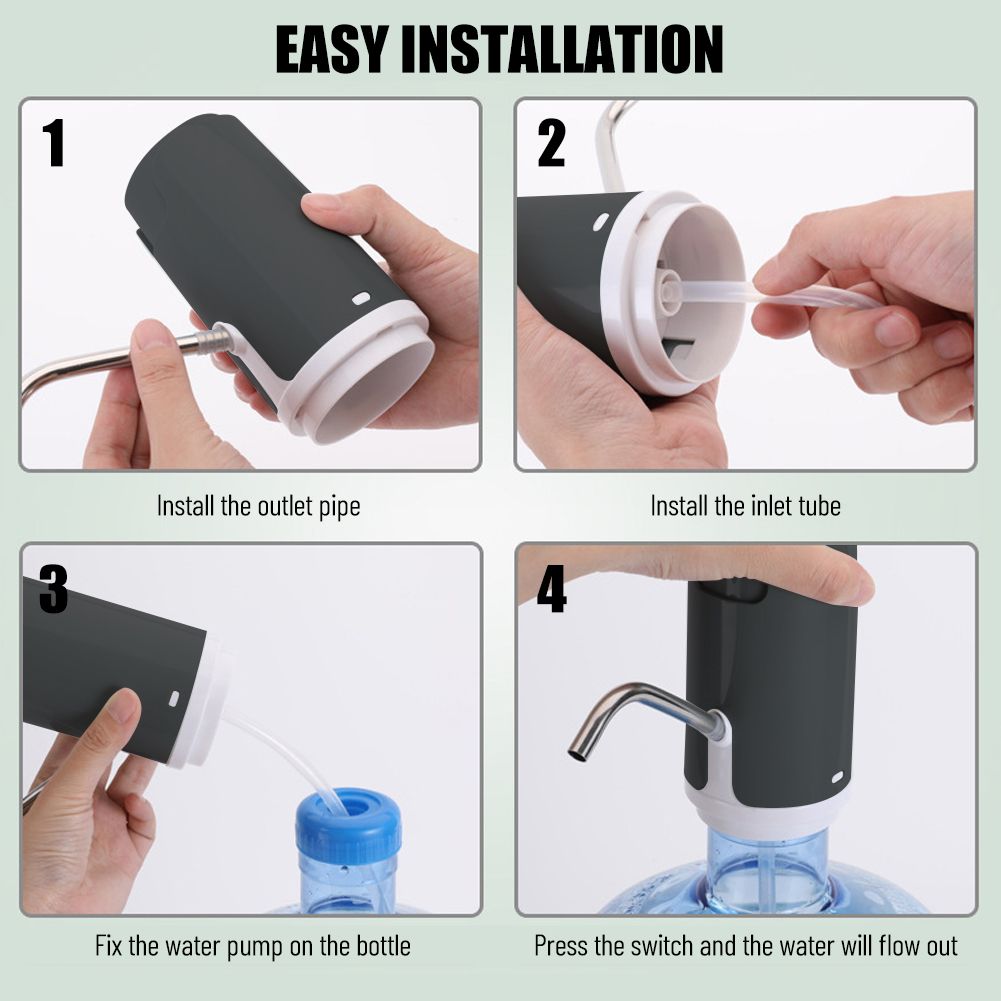 EASY INSTALLATION

1

Install the outlet pipe

2

Install the inlet tube

3

Fix the water pump on the bottle

4

Press the switch and the water will flow out