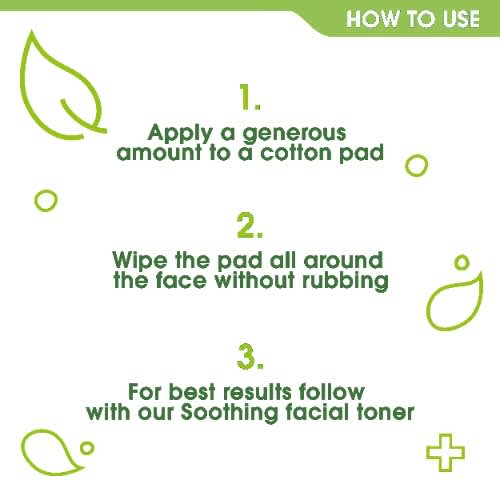 HOW TO USE

1.
Apply a generous amount to a cotton pad

2.
Wipe the pad all around the face without rubbing

3.
For best results follow with our Soothing facial toner