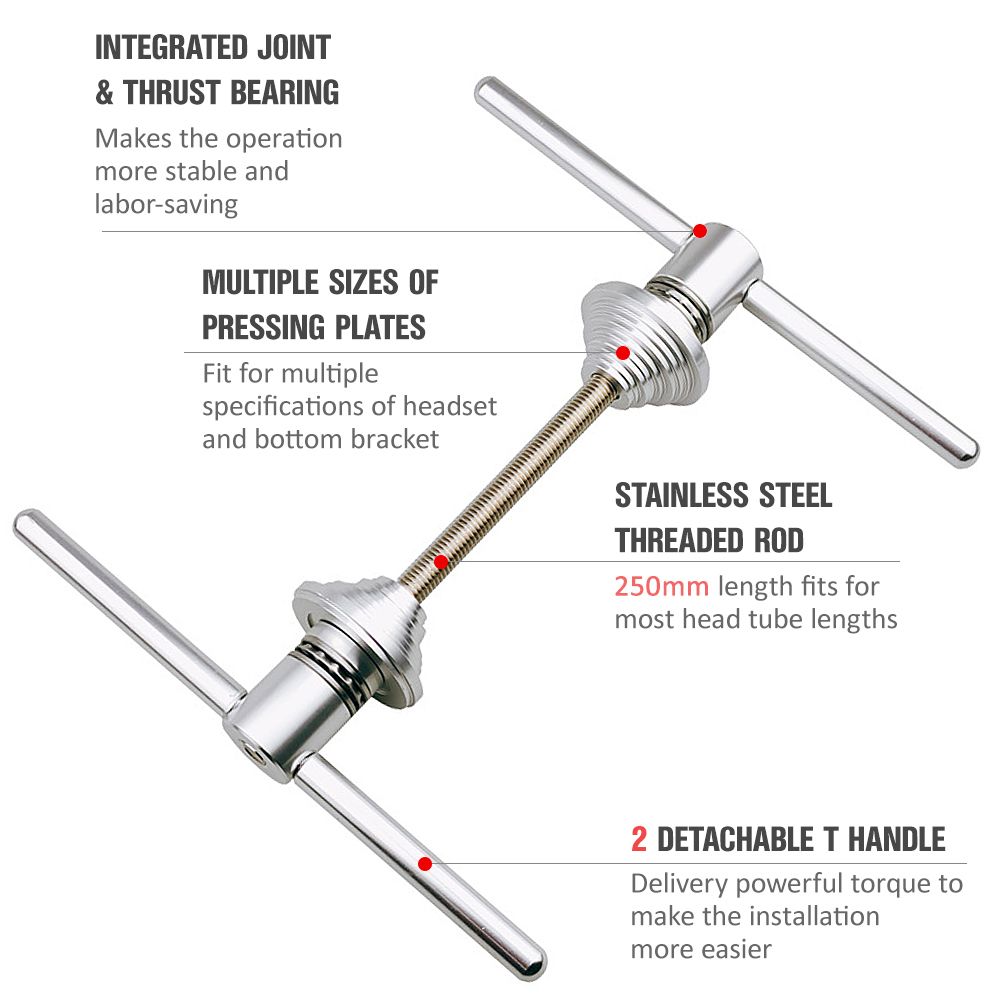 INTEGRATED JOINT & THRUST BEARING

Makes the operation more stable and labor-saving

MULTIPLE SIZES OF PRESSING PLATES

Fit for multiple specifications of headset and bottom bracket

STAINLESS STEEL THREADED ROD

250mm length fits for most head tube lengths

2 DETACHABLE T HANDLE

Delivery powerful torque to make the installation more easier