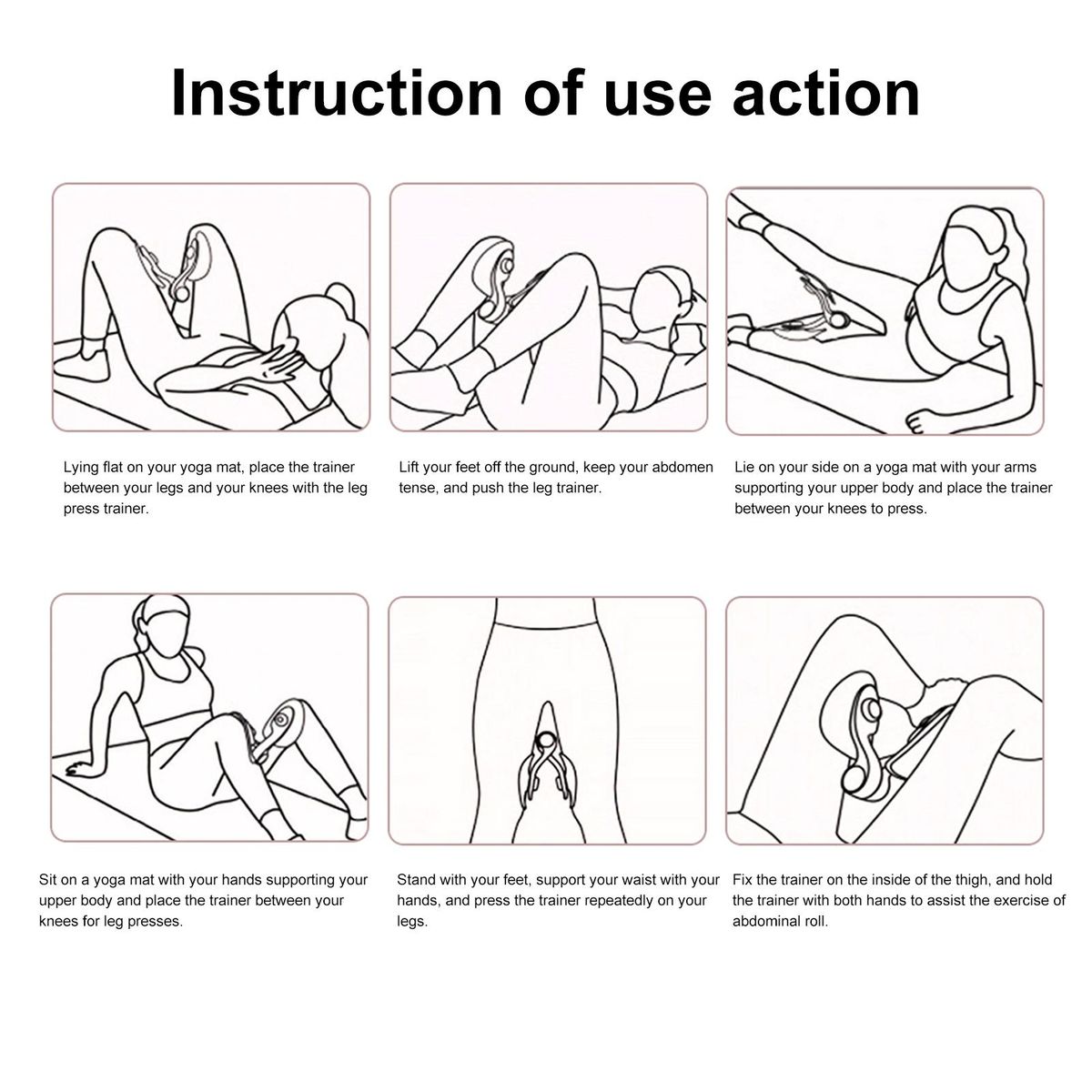 Instruction of use action

Lying flat on your yoga mat, place the trainer between your legs and your knees with the leg press trainer.

Lift your feet off the ground, keep your abdomen tense, and push the leg trainer.

Lie on your side on a yoga mat with your arms supporting your upper body and place the trainer between your knees to press.

Sit on a yoga mat with your hands supporting your upper body and place the trainer between your knees for leg presses.

Stand with your feet, support your waist with your hands, and press the trainer repeatedly on your legs.

Fix the trainer on the inside of the thigh, and hold the trainer with both hands to assist the exercise of abdominal roll.