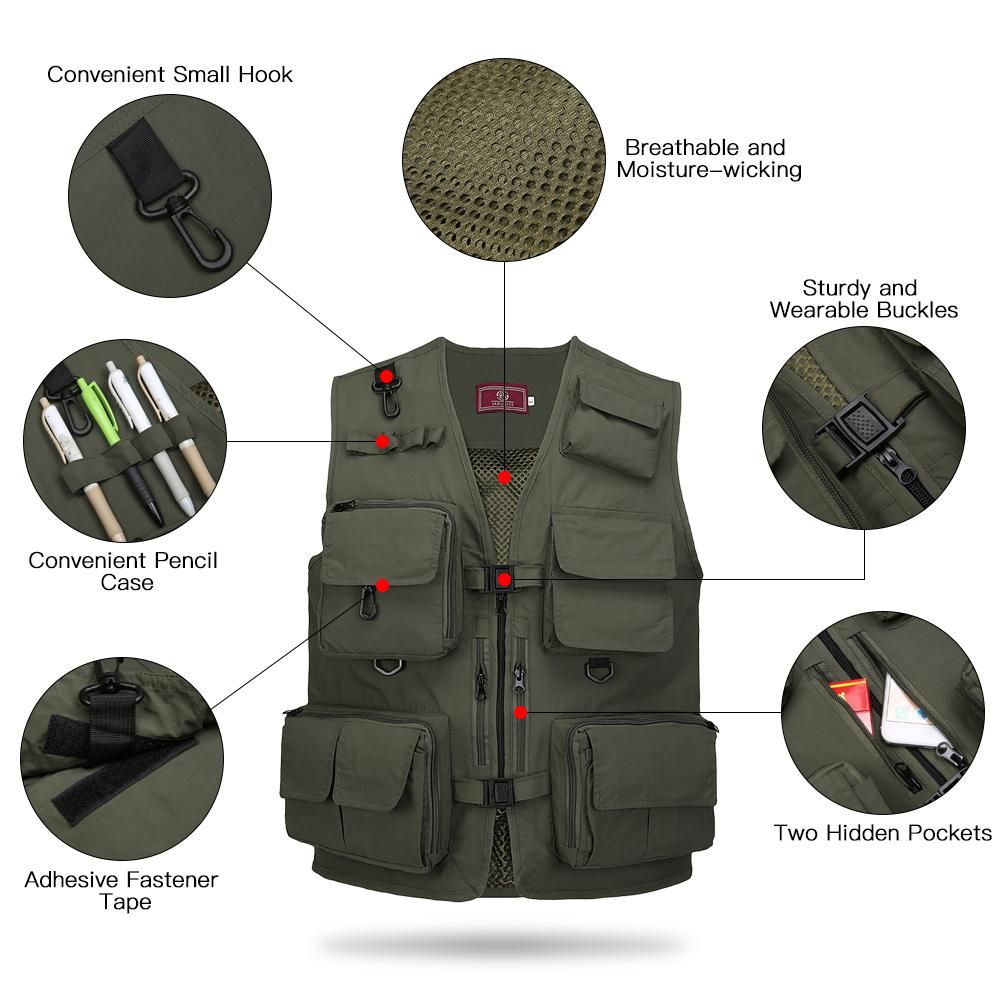 Convenient Small Hook

Breathable and Moisture-wicking

Sturdy and Wearable Buckles

Convenient Pencil Case

Adhesive Fastener Tape

Two Hidden Pockets