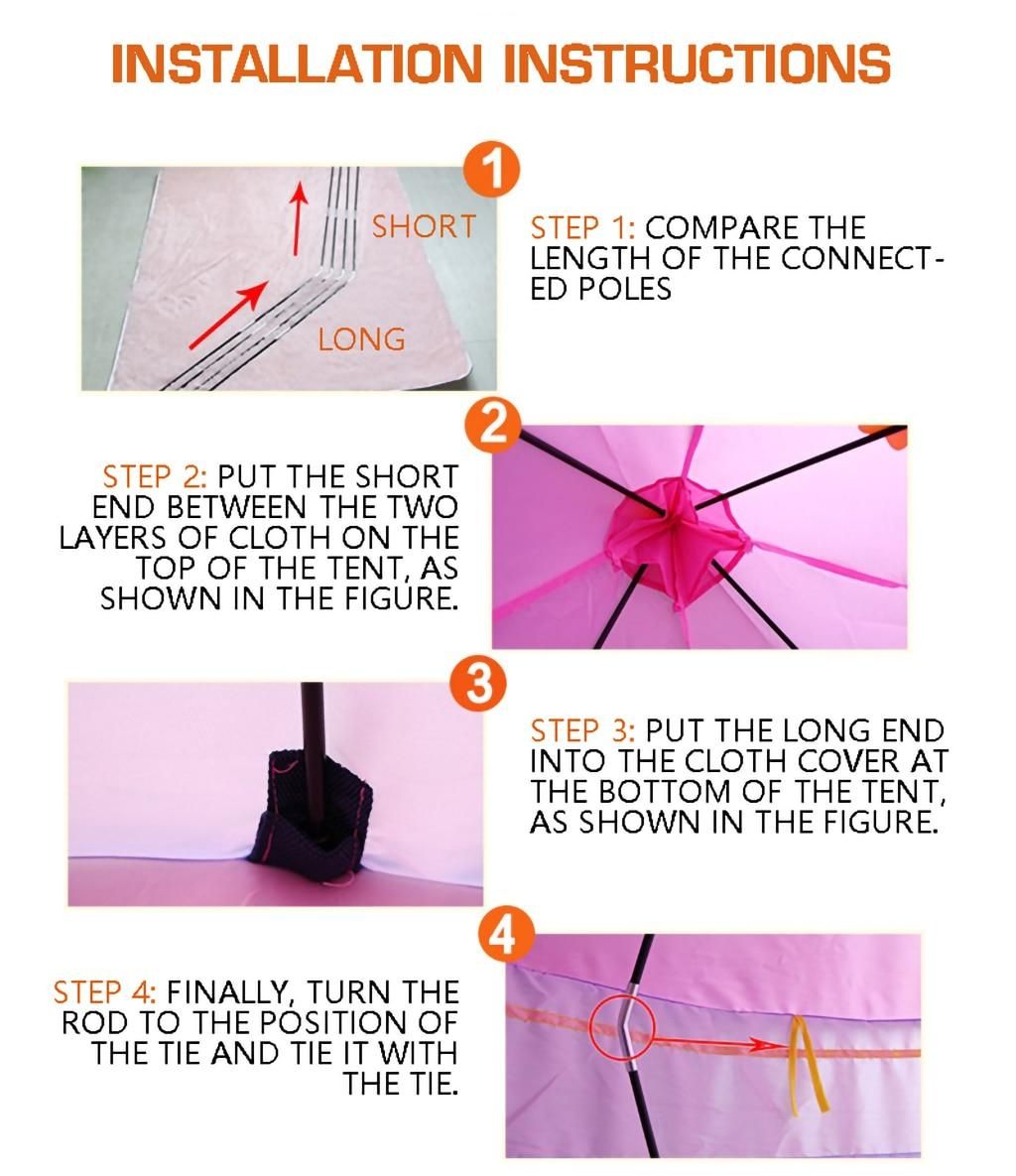 INSTALLATION INSTRUCTIONS

1

SHORT

LONG

STEP 1: COMPARE THE LENGTH OF THE CONNECTED POLES

2

STEP 2: PUT THE SHORT END BETWEEN THE TWO LAYERS OF CLOTH ON THE TOP OF THE TENT, AS SHOWN IN THE FIGURE.

3

STEP 3: PUT THE LONG END INTO THE CLOTH COVER AT THE BOTTOM OF THE TENT, AS SHOWN IN THE FIGURE.

4

STEP 4: FINALLY, TURN THE ROD TO THE POSITION OF THE TIE AND TIE IT WITH THE TIE.