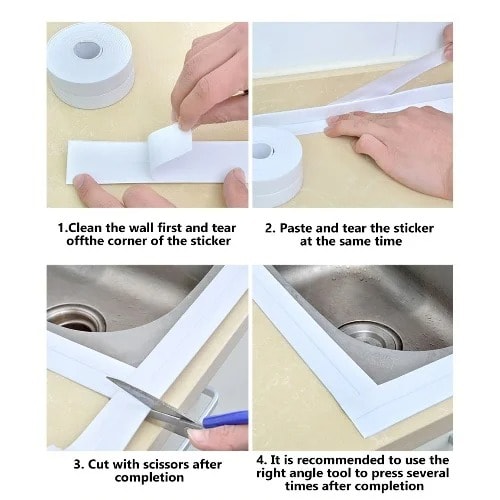 1.Clean the wall first and tear offthe corner of the sticker

2. Paste and tear the sticker at the same time

3. Cut with scissors after completion

4. It is recommended to use the right angle tool to press several times after completion