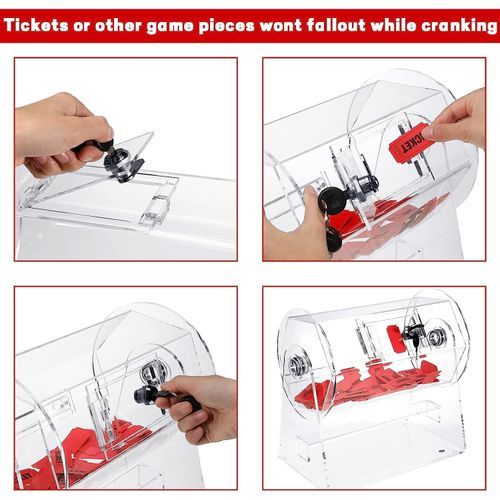 Tickets or other game pieces wont fallout while cranking

TICKET