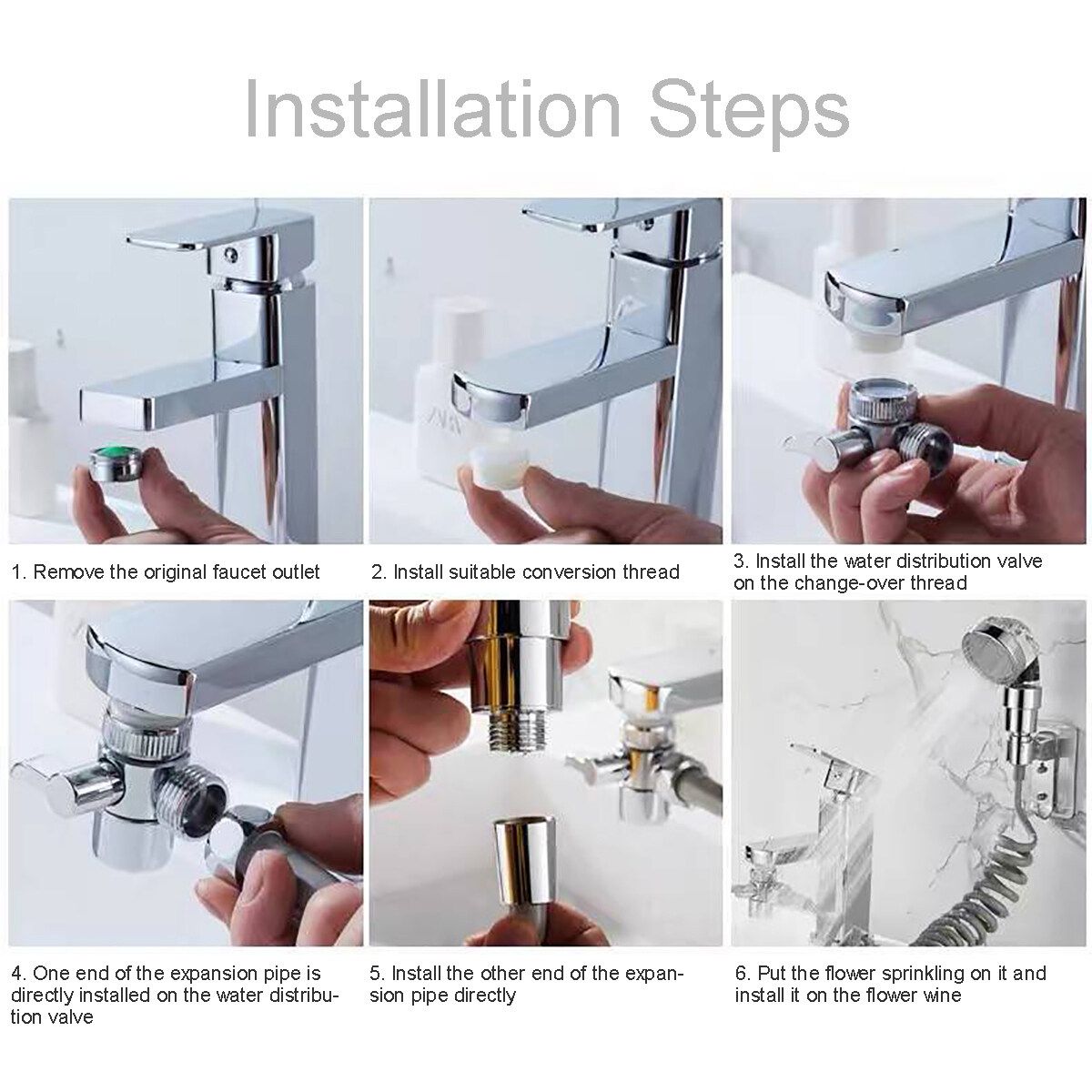 Installation Steps

1. Remove the original faucet outlet

2. Install suitable conversion thread

3. Install the water distribution valve on the change-over thread

4. One end of the expansion pipe is directly installed on the water distribution valve

5. Install the other end of the expansion pipe directly

6. Put the flower sprinkling on it and install it on the flower wine